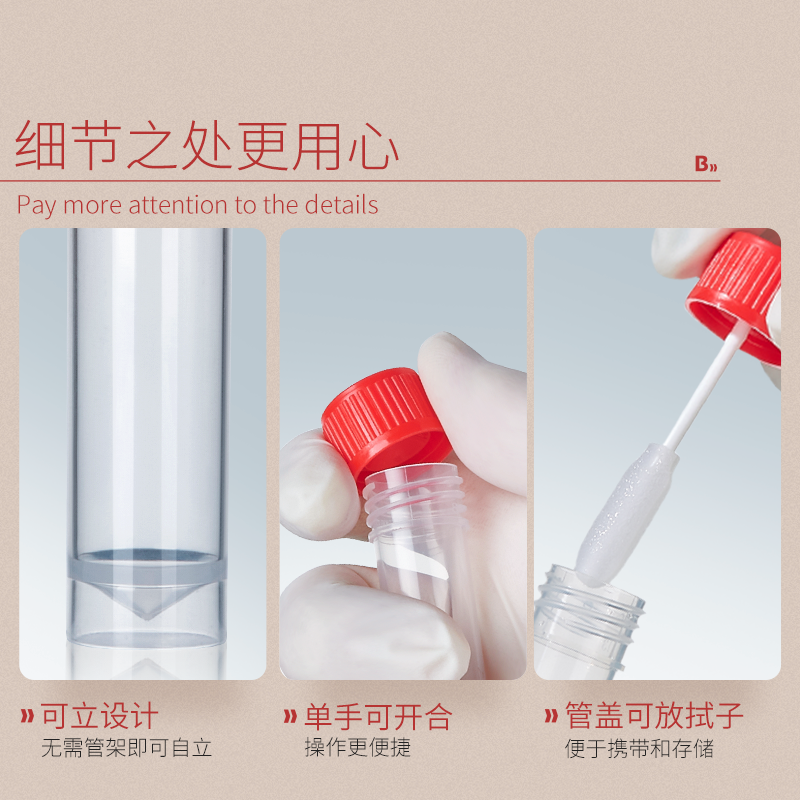 细节之处更用心

B»

Pay more attention to the details

» 可立设计
无需管架即可自立

» 单手可开合
操作更便捷

» 管盖可放拭子
便于携带和存储