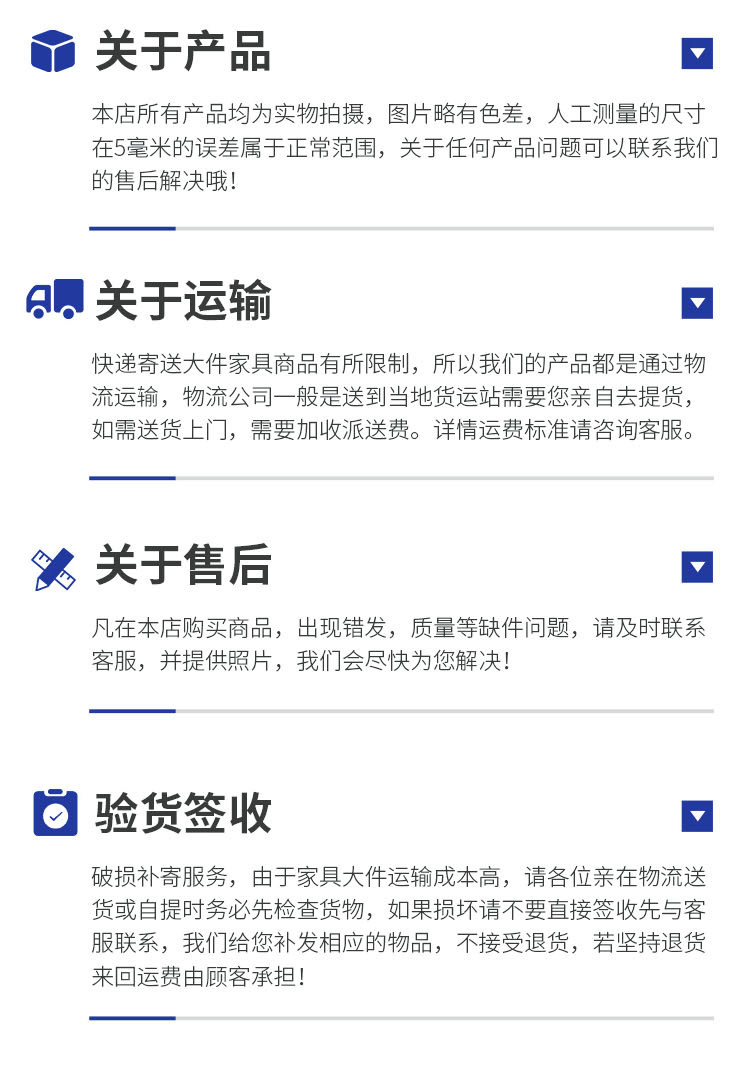 关于产品

本店所有产品均为实物拍摄，图片略有色差，人工测量的尺寸在5毫米的误差属于正常范围，关于任何产品问题可以联系我们的售后解决哦！

关于运输

快递寄送大件家具商品有所限制，所以我们的产品都是通过物流运输，物流公司一般是送到当地货运站需要您亲自去提货，如需送货上门，需要加收派送费。详情运费标准请咨询客服。

关于售后

凡在本店购买商品，出现错发，质量等缺件问题，请及时联系客服，并提供照片，我们会尽快为您解决！

验货签收

破损补寄服务，由于家具大件运输成本高，请各位亲在物流送货或自提时务必先检查货物，如果损坏请不要直接签收先与客服联系，我们给您补发相应的物品，不接受退货，若坚持退货来回运费由顾客承担！