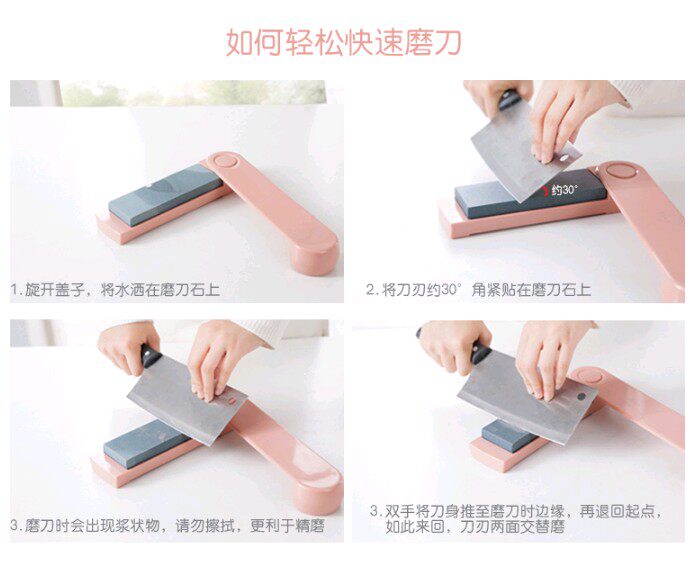 如何轻松快速磨刀

1.旋开盖子，将水洒在磨刀石上

约30°

2.将刀刃约30°角紧贴在磨刀石上

3.磨刀时会出现浆状物，请勿擦拭，更利于精磨

3.双手将刀身推至磨刀时边缘，再退回起点，如此来回，刀刃两面交替磨