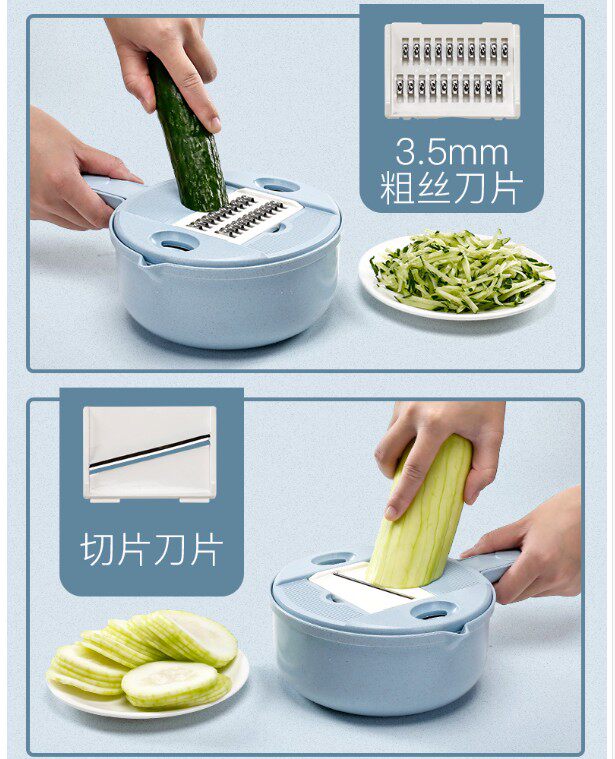 3.5mm
粗丝刀片

切片刀片