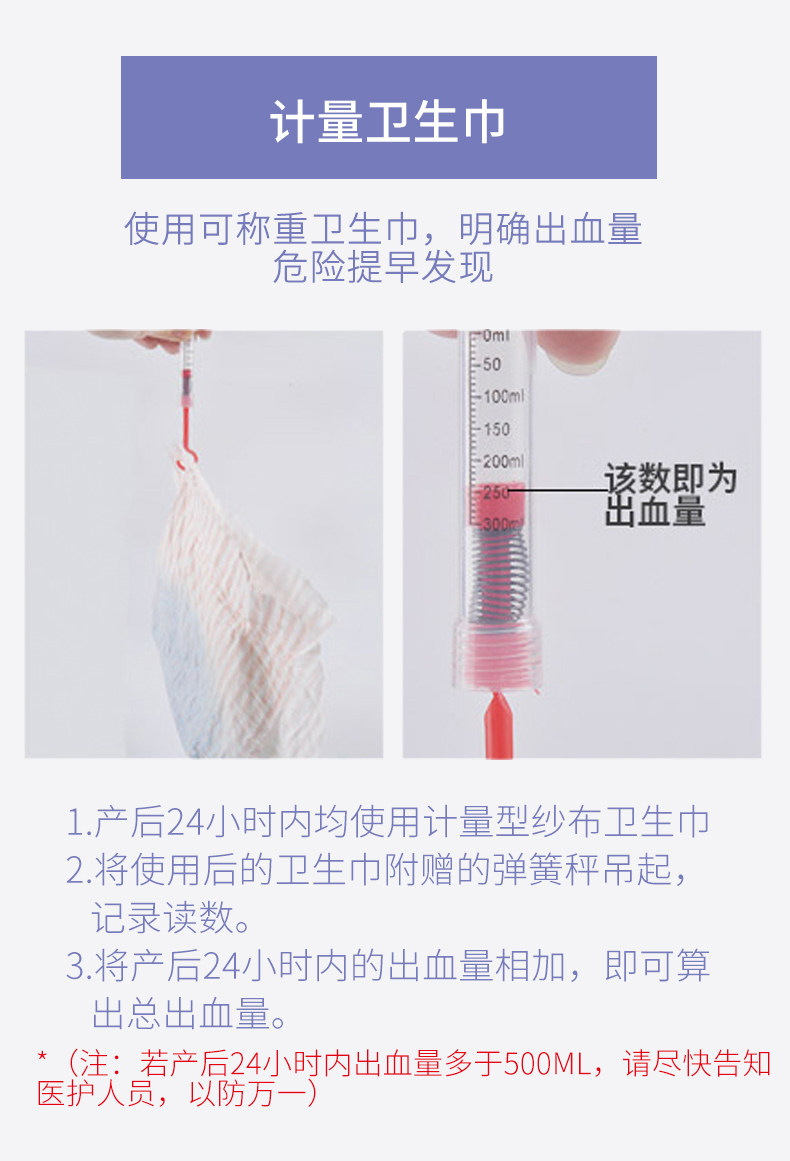 计量卫生巾

使用可称重卫生巾，明确出血量
危险提早发现

0ml
50
100ml
150
200ml
250
300ml

该数即为出血量

1.产后24小时内均使用计量型纱布卫生巾
2.将使用后的卫生巾附赠的弹簧秤吊起，记录读数。
3.将产后24小时内的出血量相加，即可算出总出血量。

*（注：若产后24小时内出血量多于500ML，请尽快告知医护人员，以防万一）