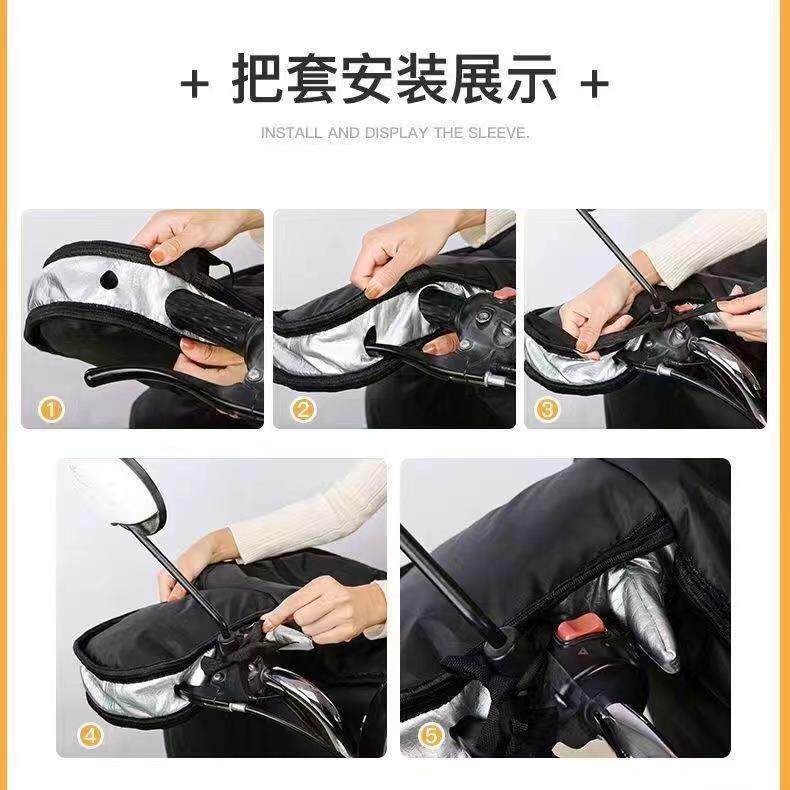 + 把套安装展示 +

INSTALL AND DISPLAY THE SLEEVE.

1

2

3

4

5