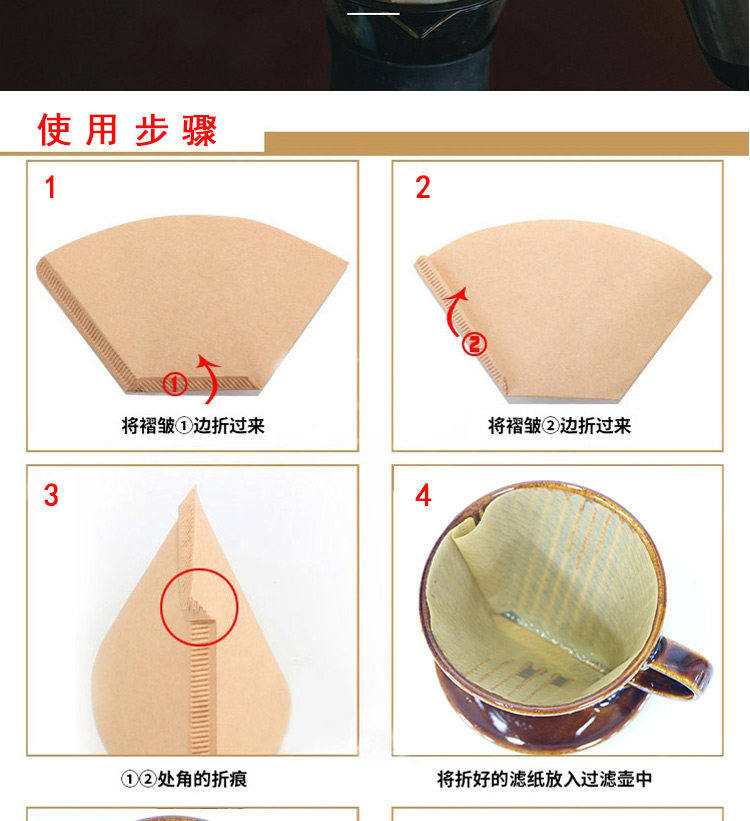 使用步骤

1
①
将褶皱①边折过来

2
②
将褶皱②边折过来

3
①②处角的折痕

4
将折好的滤纸放入过滤壶中