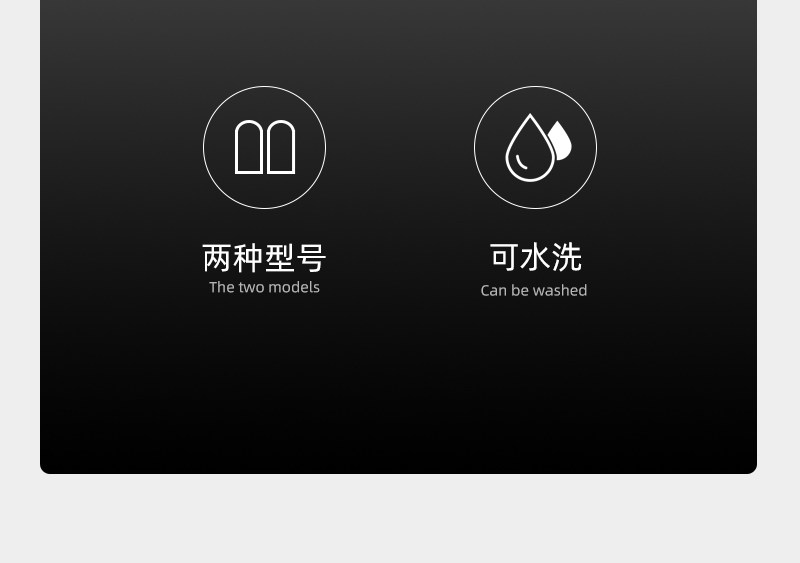 两种型号
The two models

可水洗
Can be washed