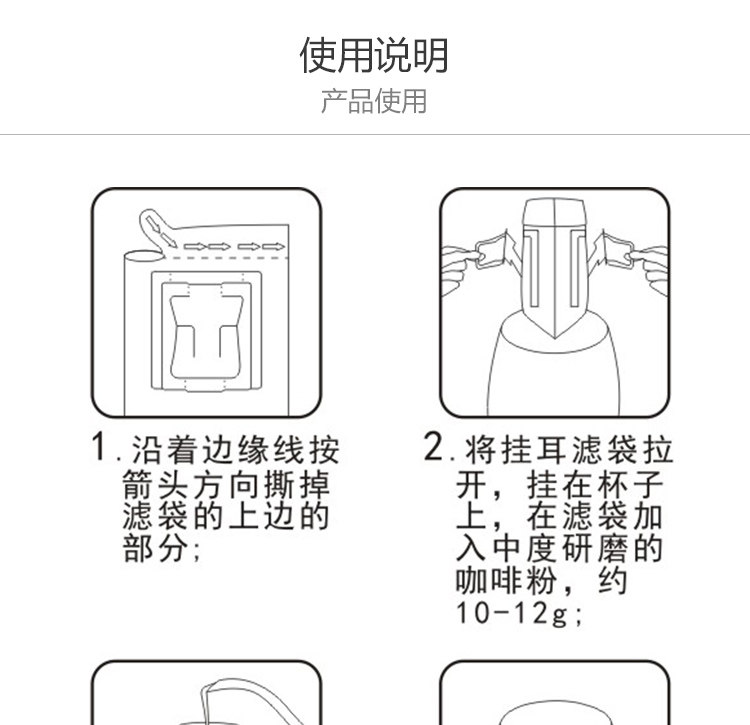 使用说明
产品使用

1. 沿着边缘线按箭头方向撕掉滤袋的上边的部分;

2. 将挂耳滤袋拉开，挂在杯子上，在滤袋加入中度研磨的咖啡粉，约10-12g;