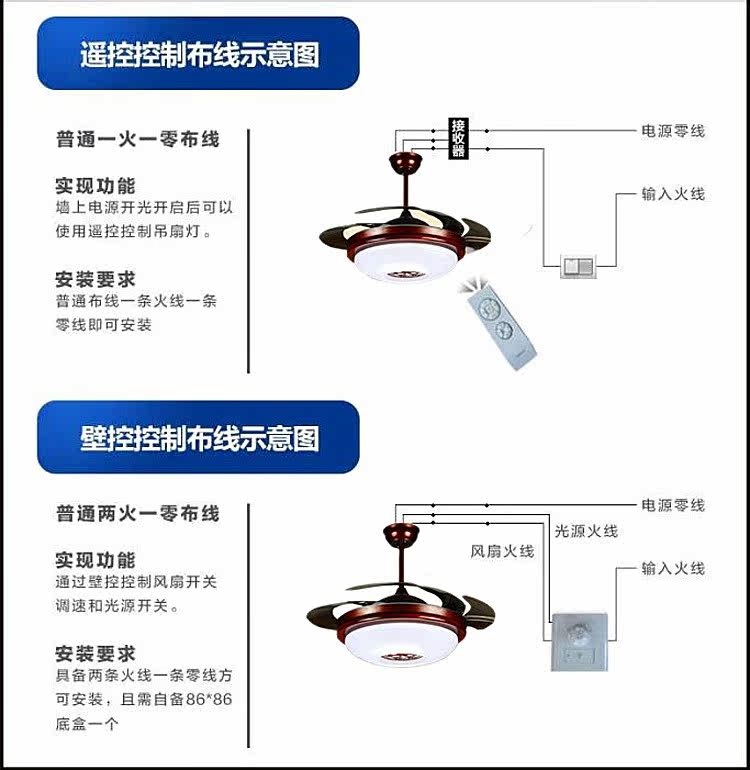 遥控控制布线示意图

普通一火一零布线

实现功能
墙上电源开光开启后可以使用遥控控制吊扇灯。

安装要求
普通布线一条火线一条零线即可安装

接收器

电源零线

输入火线

壁控控制布线示意图

普通两火一零布线

实现功能
通过壁控控制风扇开关调速和光源开关。

安装要求
具备两条火线一条零线方可安装，且需自备86*86底盒一个

电源零线

光源火线

风扇火线

输入火线