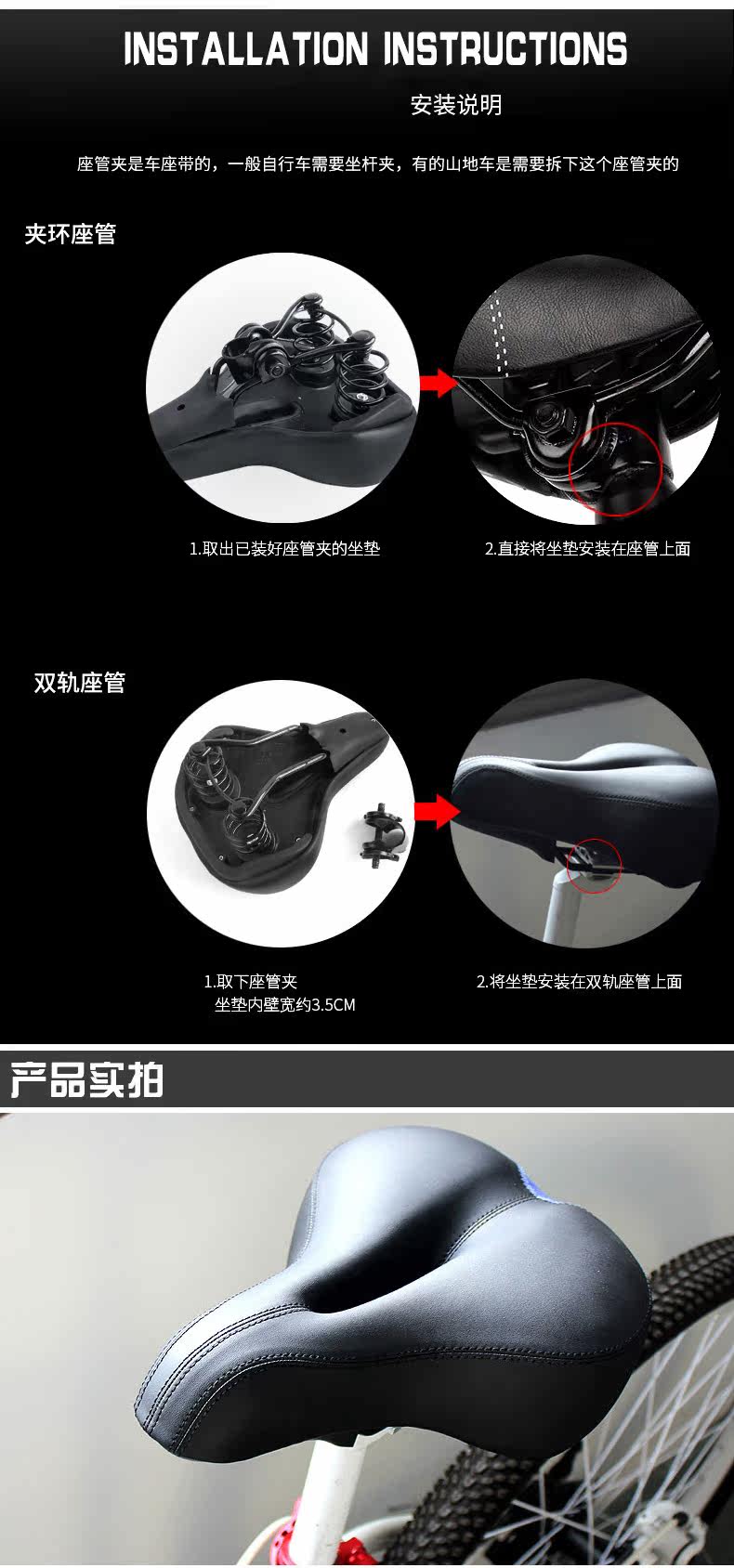 INSTALLATION INSTRUCTIONS

安装说明

座管夹是车座带的，一般自行车需要坐杆夹，有的山地车是需要拆下这个座管夹的

夹环座管

1.取出已装好座管夹的坐垫

2.直接将坐垫安装在座管上面

双轨座管

1.取下座管夹
坐垫内壁宽约3.5CM

2.将坐垫安装在双轨座管上面

产品实拍