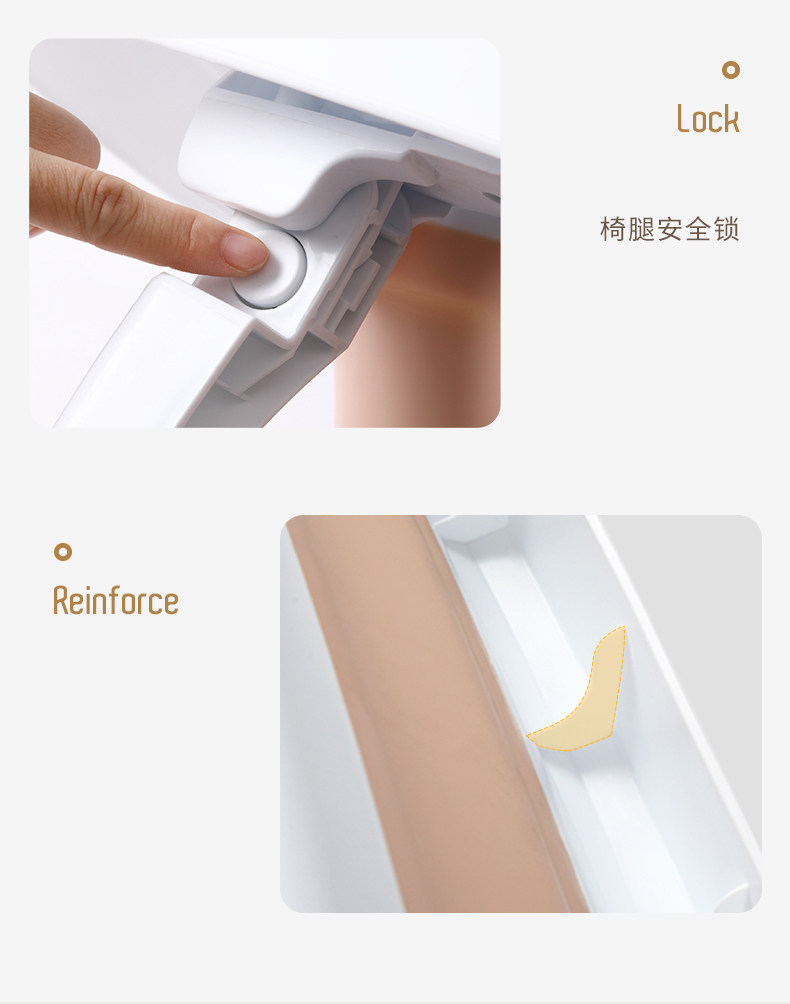 Lock

椅腿安全锁

Reinforce