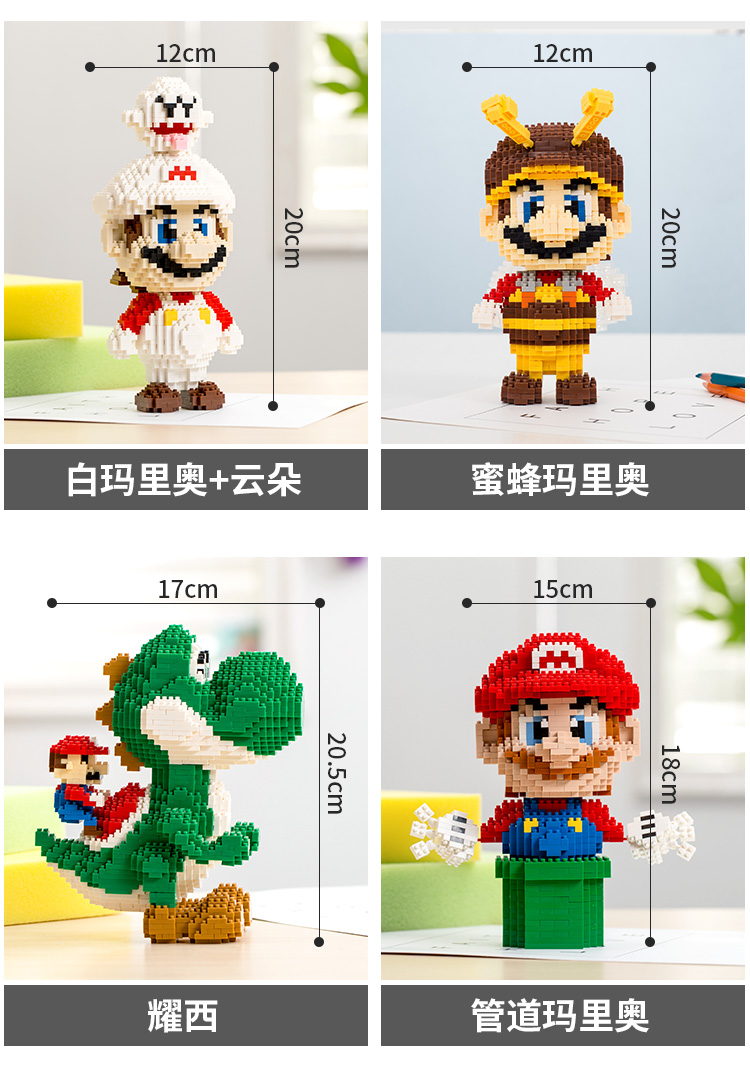 12cm

20cm

白玛里奥+云朵

12cm

20cm

蜜蜂玛里奥

17cm

20.5cm

耀西

15cm

18cm

管道玛里奥