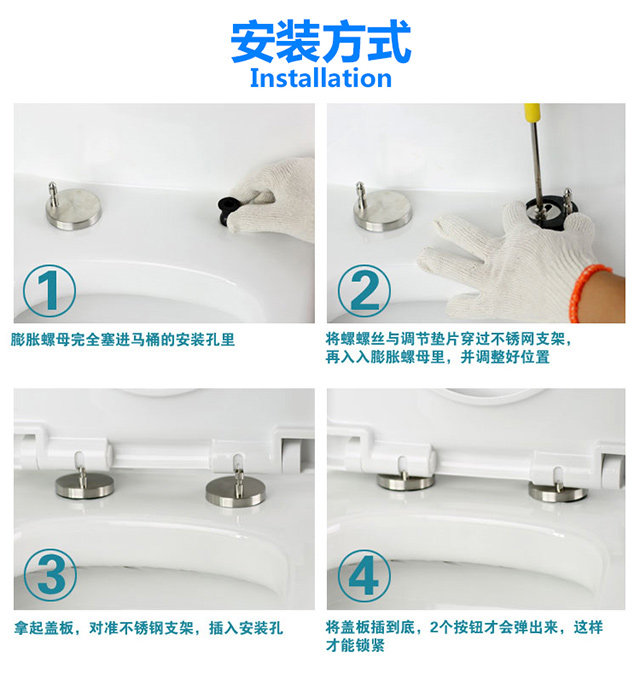 安装方式
Installation

1

膨胀螺母完全塞进马桶的安装孔里

2

将螺螺丝与调节垫片穿过不锈网支架，再入入膨胀螺母里，并调整好位置

3

拿起盖板，对准不锈钢支架，插入安装孔

4

将盖板插到底，2个按钮才会弹出来，这样才能锁紧