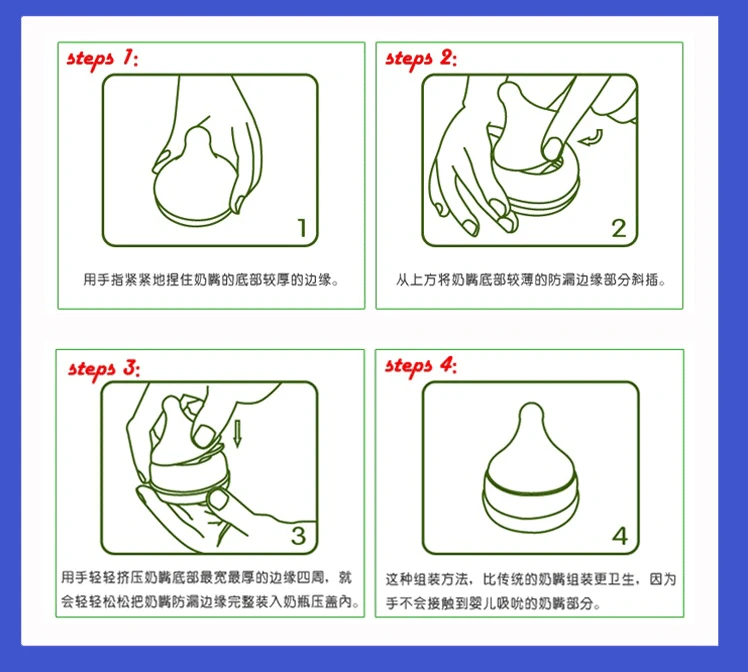 steps 1:

1

用手指紧紧地捏住奶嘴的底部较厚的边缘。

steps 2:

2

从上方将奶嘴底部较薄的防漏边缘部分斜插。

steps 3:

3

用手轻轻挤压奶嘴底部最宽最厚的边缘四周，就会轻轻松松把奶嘴防漏边缘完整装入奶瓶压盖内。

steps 4:

4

这种组装方法，比传统的奶嘴组装更卫生，因为手不会接触到婴儿吸吮的奶嘴部分。