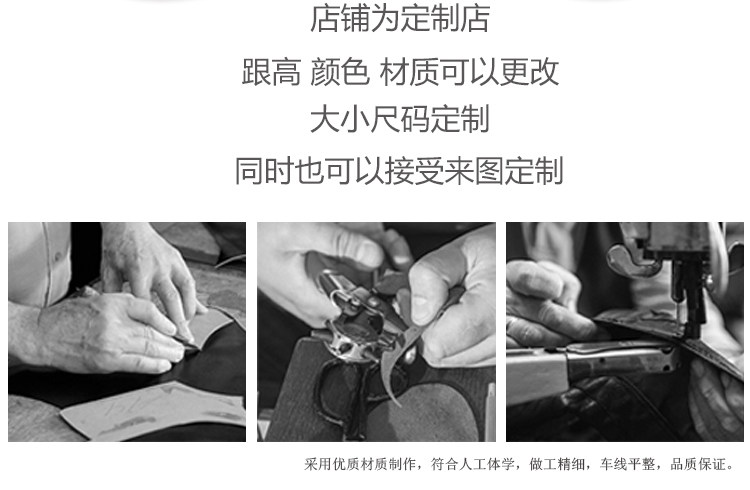 店铺为定制店

跟高 颜色 材质可以更改

大小尺码定制

同时也可以接受来图定制

采用优质材质制作，符合人工体学，做工精细，车线平整，品质保证。