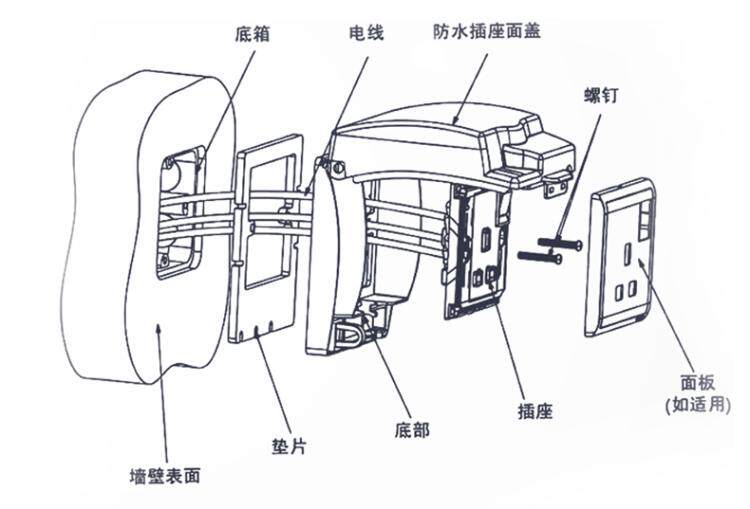 底箱

电线

防水插座面盖

螺钉

面板
(如适用)

插座

底部

垫片

墙壁表面