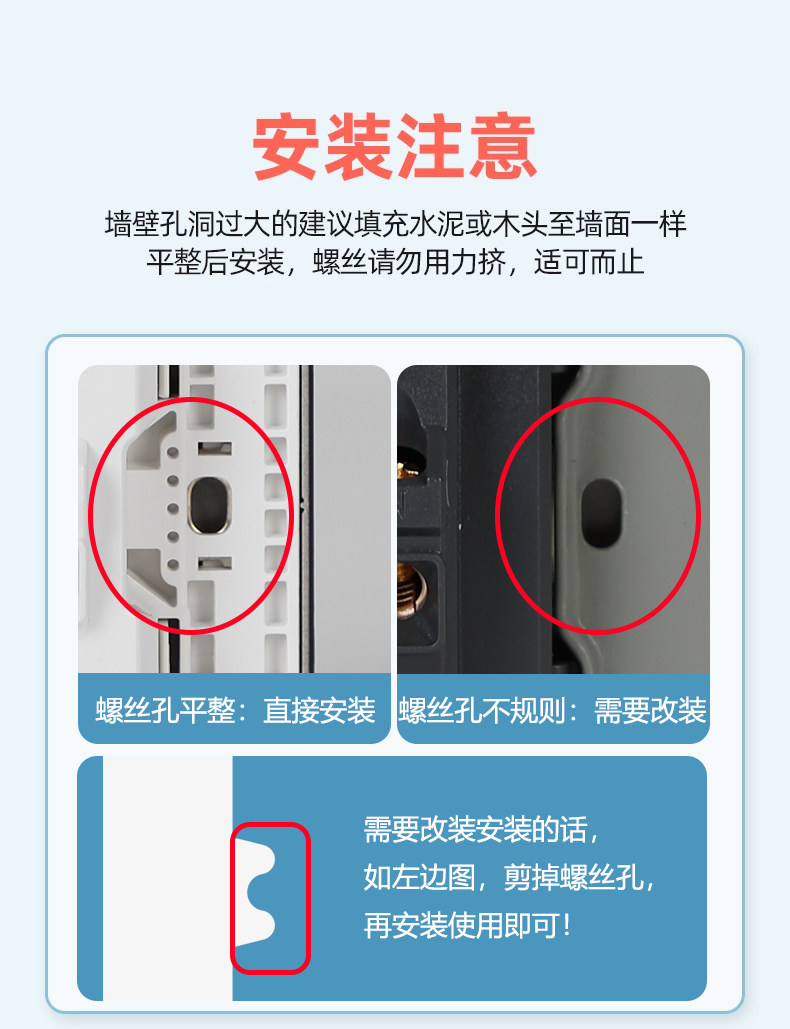 安装注意

墙壁孔洞过大的建议填充水泥或木头至墙面一样平整后安装，螺丝请勿用力挤，适可而止

螺丝孔平整：直接安装

螺丝孔不规则：需要改装

需要改装安装的话，
如左边图，剪掉螺丝孔，
再安装使用即可！