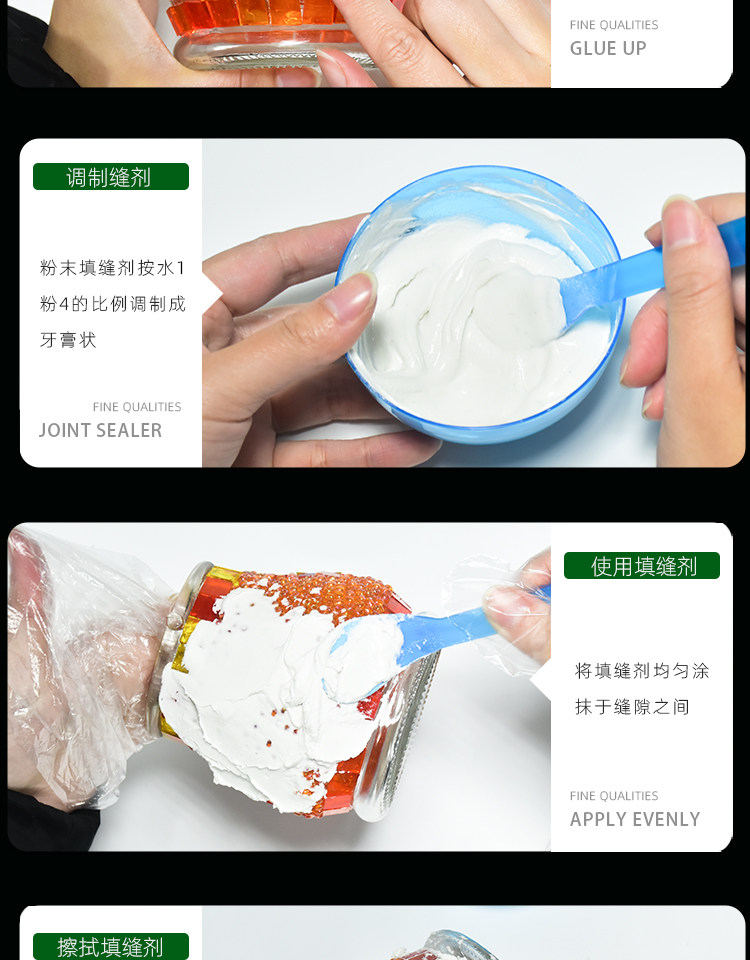 FINE QUALITIES
GLUE UP

调制缝剂

粉末填缝剂按水1粉4的比例调制成牙膏状

FINE QUALITIES
JOINT SEALER

使用填缝剂

将填缝剂均匀涂抹于缝隙之间

FINE QUALITIES
APPLY EVENLY

擦拭填缝剂