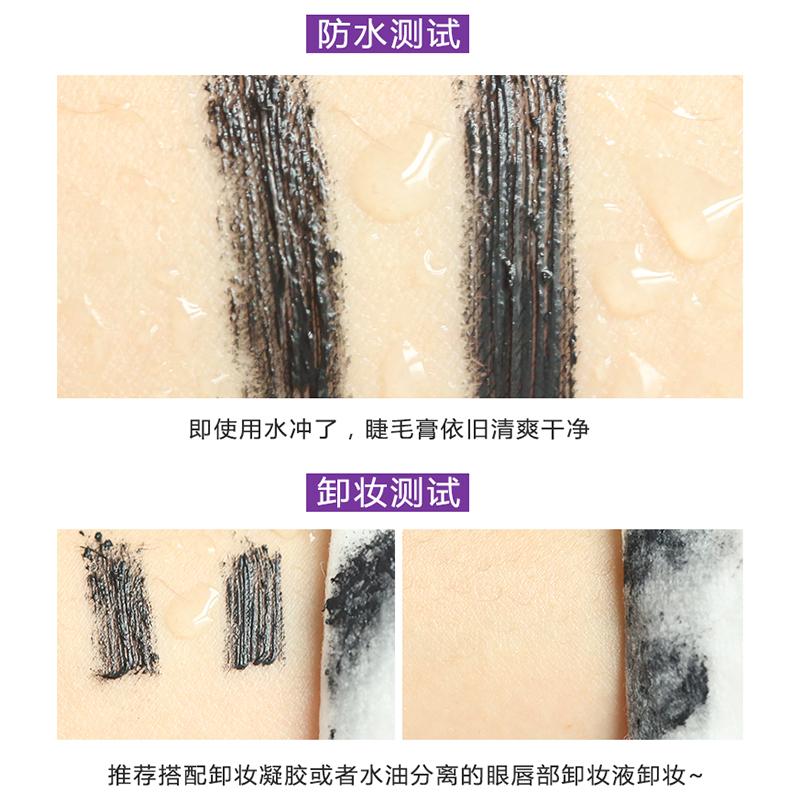 防水测试

即使用水冲了，睫毛膏依旧清爽干净

卸妆测试

推荐搭配卸妆凝胶或者水油分离的眼唇部卸妆液卸妆~