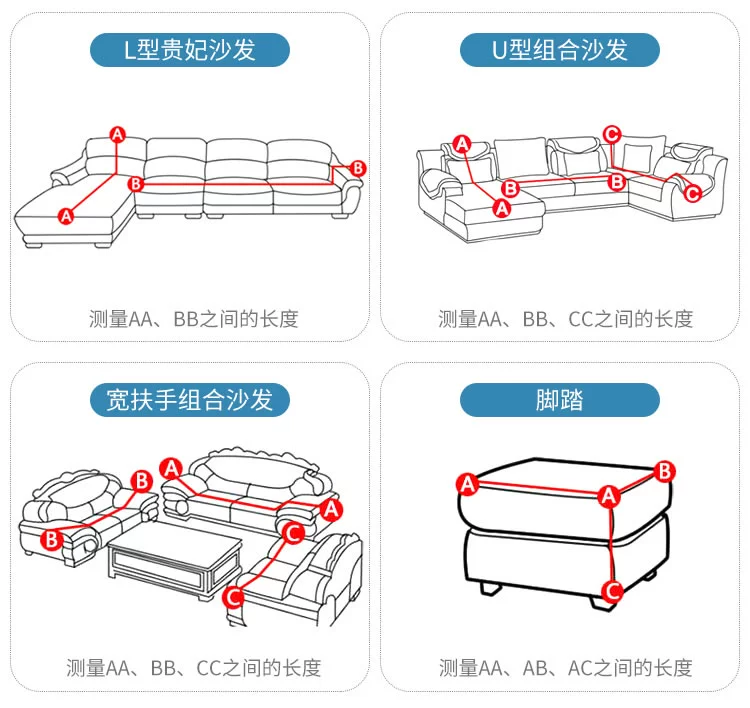 L型贵妃沙发

A
A
B
B

测量AA、BB之间的长度

U型组合沙发

A
A
B
B
C
C

测量AA、BB、CC之间的长度

宽扶手组合沙发

A
A
B
B
C
C

测量AA、BB、CC之间的长度

脚踏

A
A
B
C

测量AA、AB、AC之间的长度