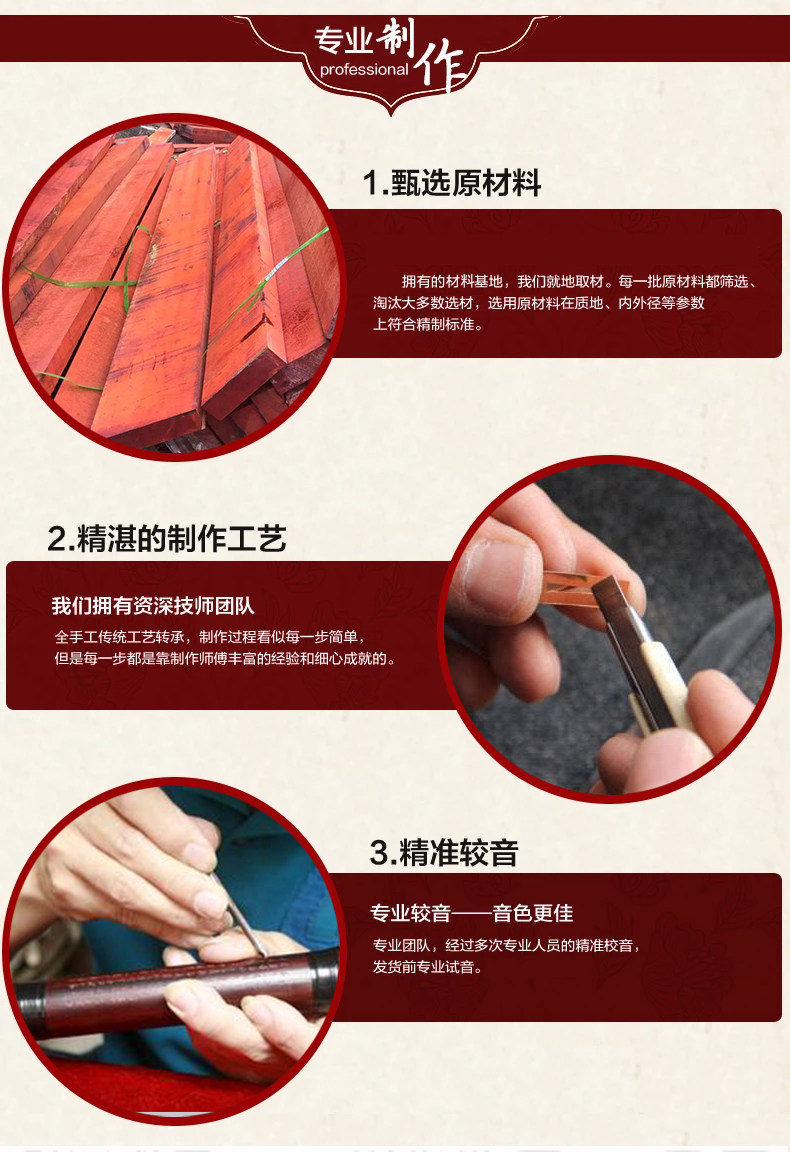 专业制作
professional

1.甄选原材料

拥有的材料基地，我们就地取材。每一批原材料都筛选、淘汰大多数选材，选用原材料在质地、内外径等参数上符合精制标准。

2.精湛的制作工艺

我们拥有资深技师团队

全手工传统工艺转承，制作过程看似每一步简单，但是每一步都是靠制作师傅丰富的经验和细心成就的。

3.精准较音

专业较音——音色更佳

专业团队，经过多次专业人员的精准校音，发货前专业试音。