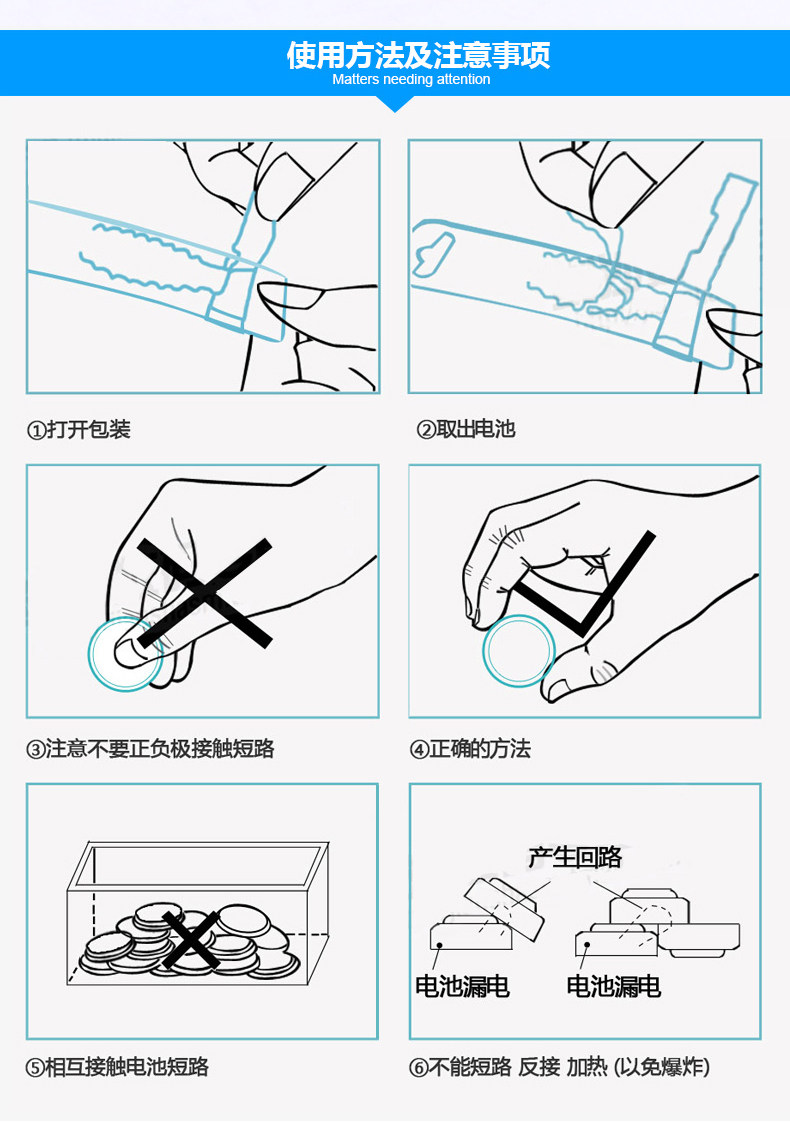 使用方法及注意事项
Matters needing attention

①打开包装

②取出电池

③注意不要正负极接触短路

④正确的方法

⑤相互接触电池短路

产生回路

电池漏电

电池漏电

⑥不能短路 反接 加热 (以免爆炸)