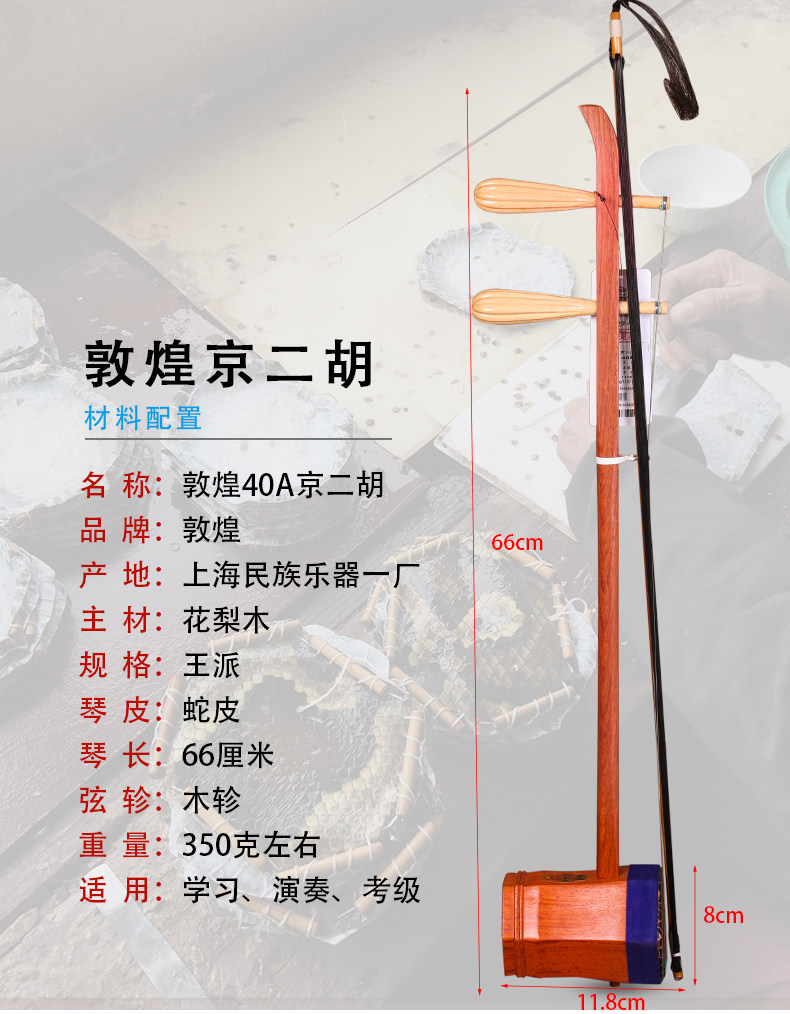 敦煌京二胡

材料配置

名 称：敦煌40A京二胡
品 牌：敦煌
产 地：上海民族乐器一厂
主 材：花梨木
规 格：王派
琴 皮：蛇皮
琴 长：66厘米
弦 轸：木轸
重 量：350克左右
适 用：学习、演奏、考级

66cm

8cm

11.8cm