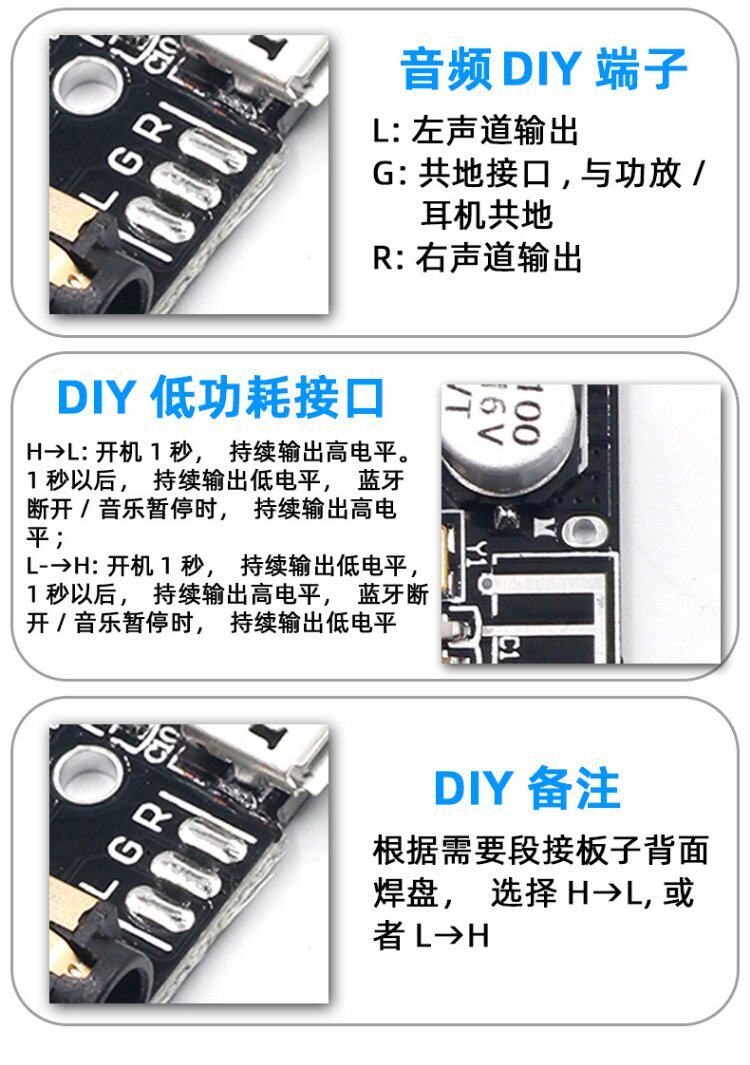 L G R

音频 DIY 端子

L: 左声道输出
G: 共地接口 , 与功放 / 耳机共地
R: 右声道输出

DIY 低功耗接口

H→L: 开机 1 秒， 持续输出高电平。1 秒以后， 持续输出低电平， 蓝牙断开 / 音乐暂停时， 持续输出高电平；
L-→H: 开机 1 秒， 持续输出低电平，1 秒以后， 持续输出高电平， 蓝牙断开 / 音乐暂停时， 持续输出低电平

100
16V

L G R

DIY 备注

根据需要段接板子背面焊盘， 选择 H→L, 或者 L→H