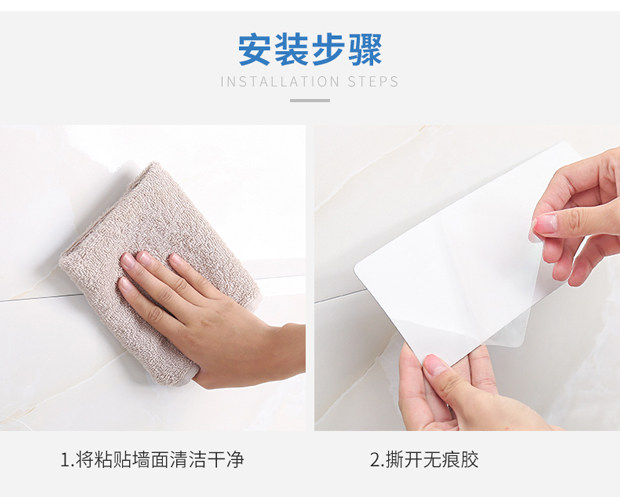 安装步骤
INSTALLATION STEPS

1.将粘贴墙面清洁干净

2.撕开无痕胶