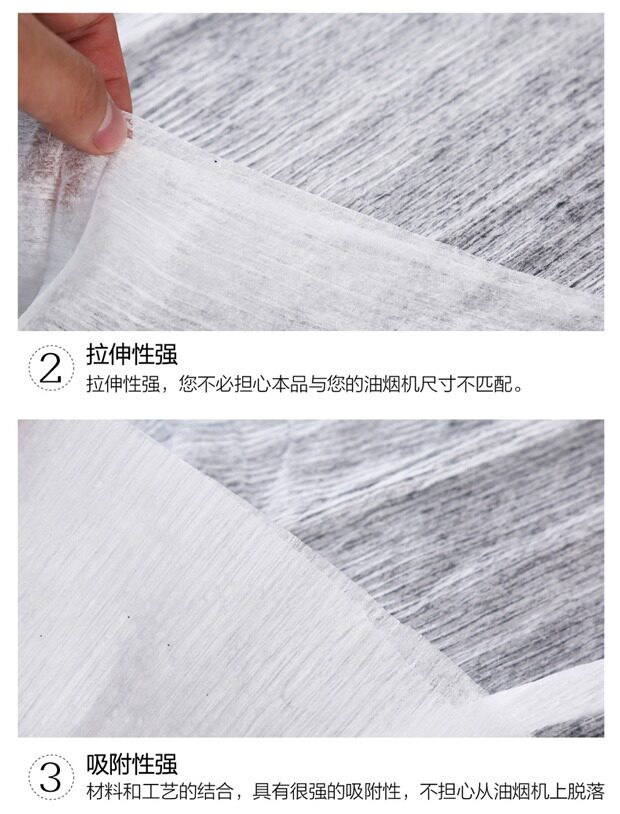 2 拉伸性强
拉伸性强，您不必担心本品与您的油烟机尺寸不匹配。

3 吸附性强
材料和工艺的结合，具有很强的吸附性，不担心从油烟机上脱落