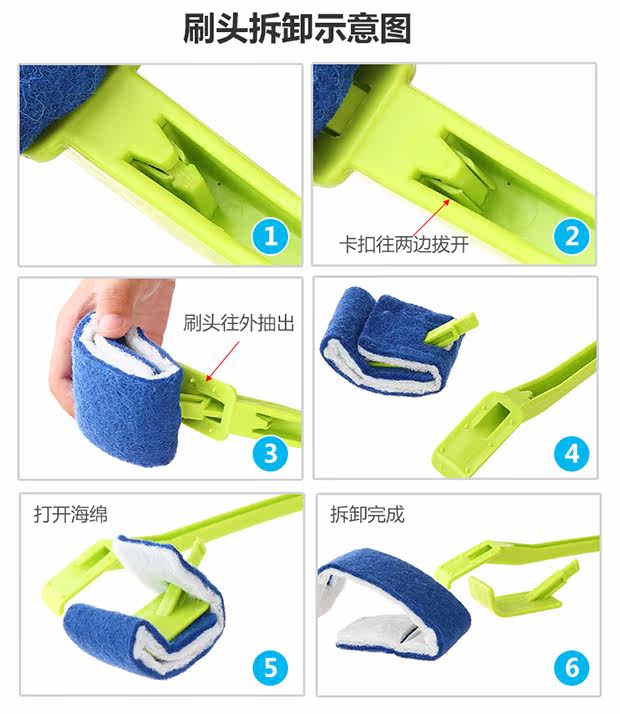 刷头拆卸示意图

1

卡扣往两边拔开

2

刷头往外抽出

3

4

打开海绵

5

拆卸完成

6