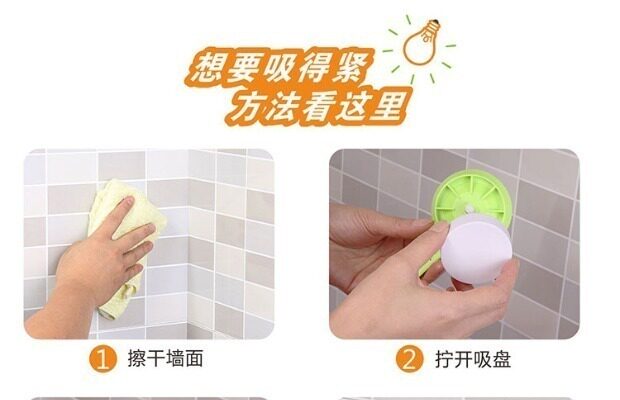 想要吸得紧
方法看这里

1 擦干墙面

2 拧开吸盘