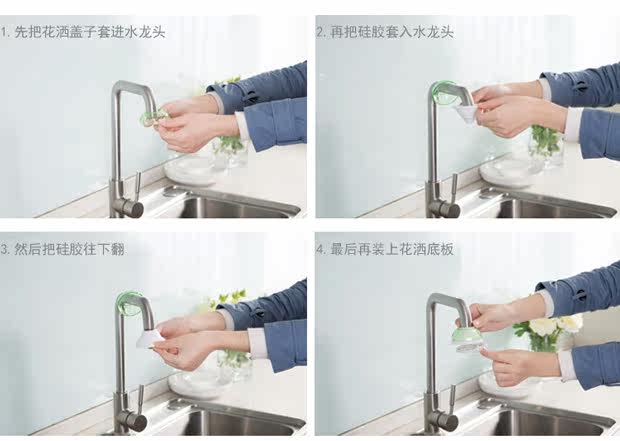 1. 先把花洒盖子套进水龙头

2. 再把硅胶套入水龙头

3. 然后把硅胶往下翻

4. 最后再装上花洒底板