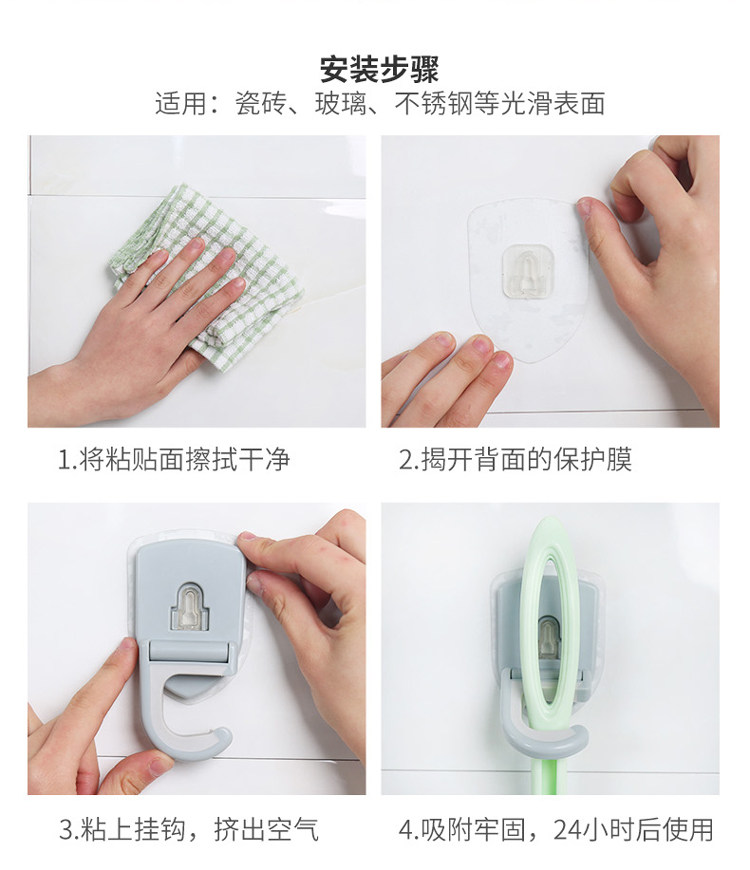 安装步骤
适用：瓷砖、玻璃、不锈钢等光滑表面

1.将粘贴面擦拭干净

2.揭开背面的保护膜

3.粘上挂钩，挤出空气

4.吸附牢固，24小时后使用