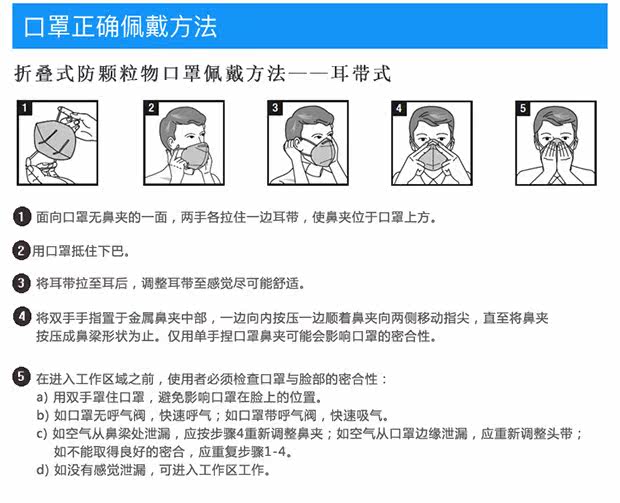 口罩正确佩戴方法

折叠式防颗粒物口罩佩戴方法——耳带式

1 2 3 4 5

1 面向口罩无鼻夹的一面，两手各拉住一边耳带，使鼻夹位于口罩上方。

2 用口罩抵住下巴。

3 将耳带拉至耳后，调整耳带至感觉尽可能舒适。

4 将双手手指置于金属鼻夹中部，一边向内按压一边顺着鼻夹向两侧移动指尖，直至将鼻夹按压成鼻梁形状为止。仅用单手捏口罩鼻夹可能会影响口罩的密合性。

5 在进入工作区域之前，使用者必须检查口罩与脸部的密合性：
a) 用双手罩住口罩，避免影响口罩在脸上的位置。
b) 如口罩无呼气阀，快速呼气；如口罩带呼气阀，快速吸气。
c) 如空气从鼻梁处泄漏，应按步骤4重新调整鼻夹；如空气从口罩边缘泄漏，应重新调整头带；如不能取得良好的密合，应重复步骤1-4。
d) 如没有感觉泄漏，可进入工作区工作。