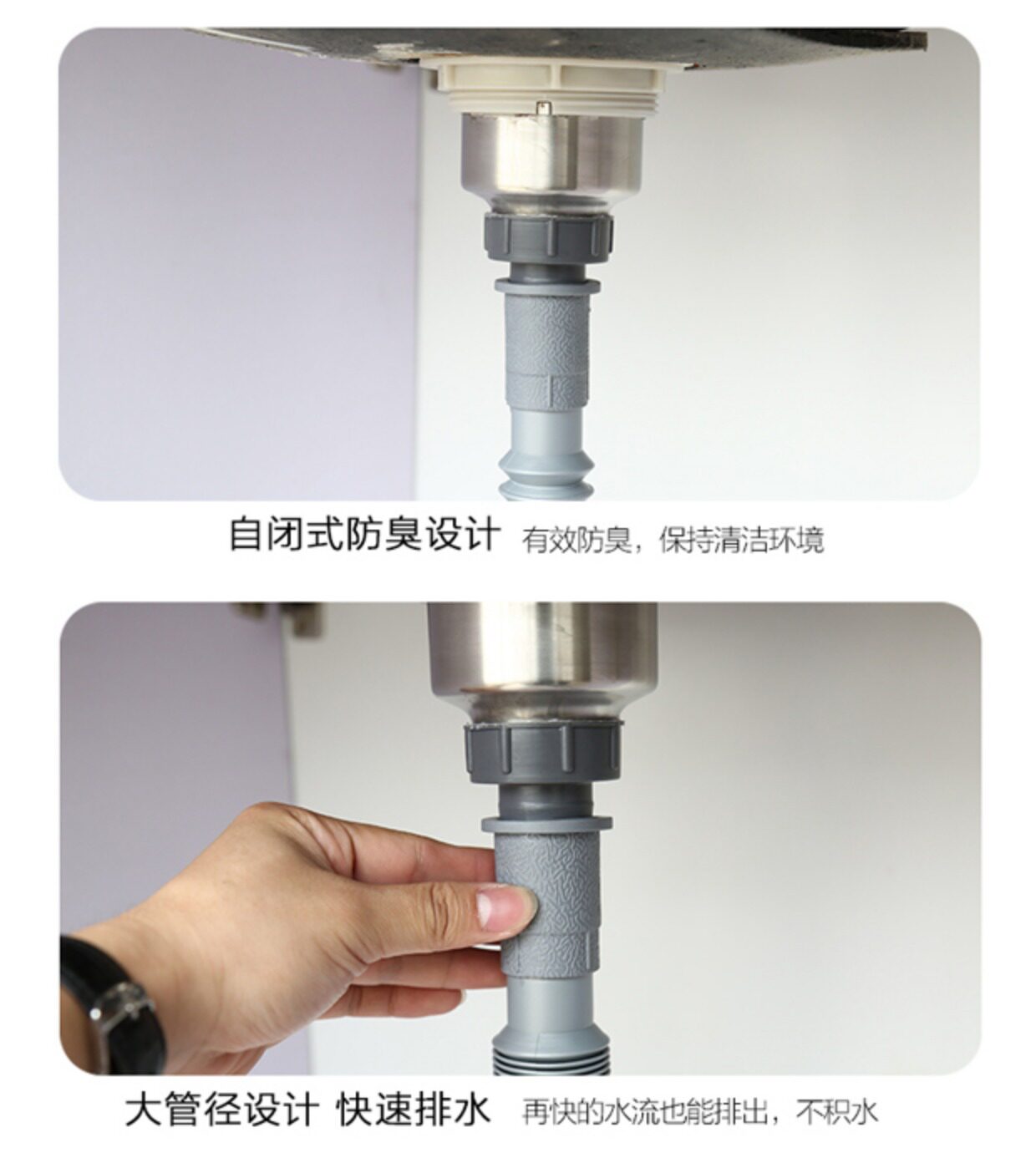 自闭式防臭设计 有效防臭，保持清洁环境

大管径设计 快速排水 再快的水流也能排出，不积水