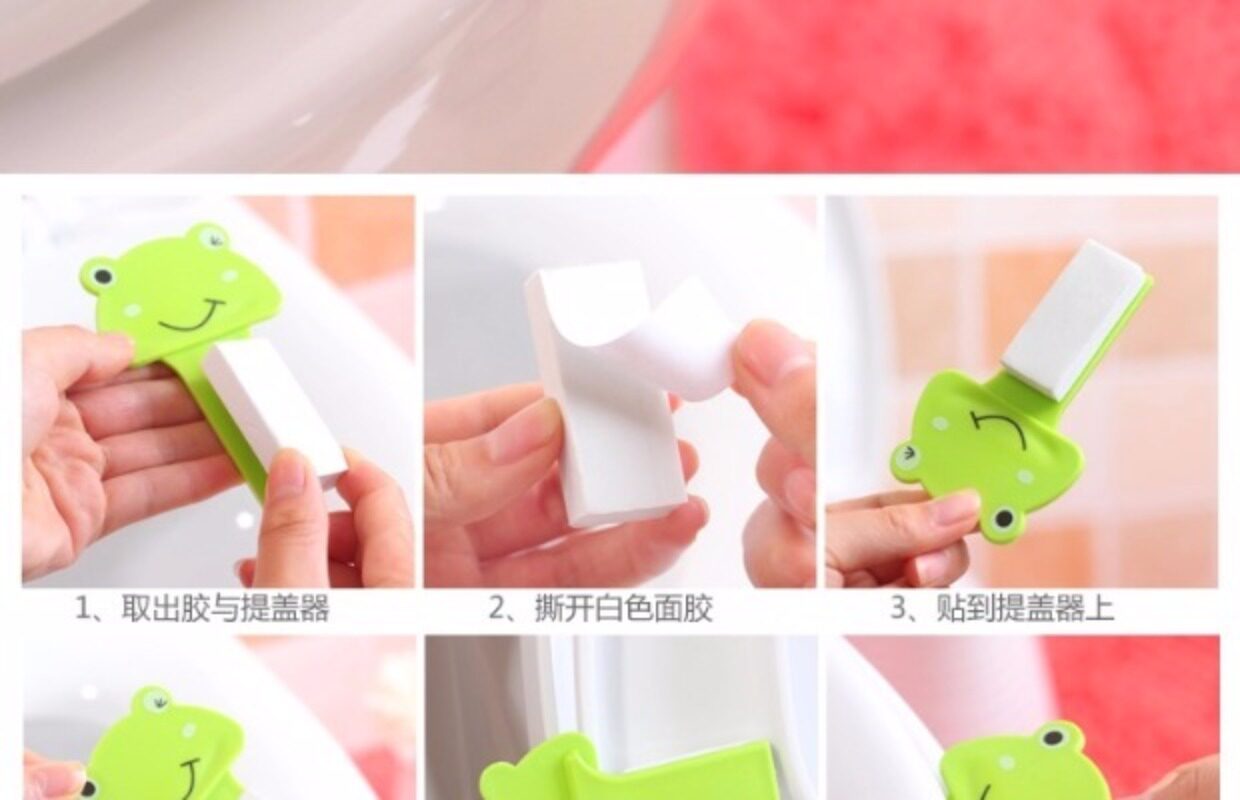 1、取出胶与提盖器

2、撕开白色面胶

3、贴到提盖器上