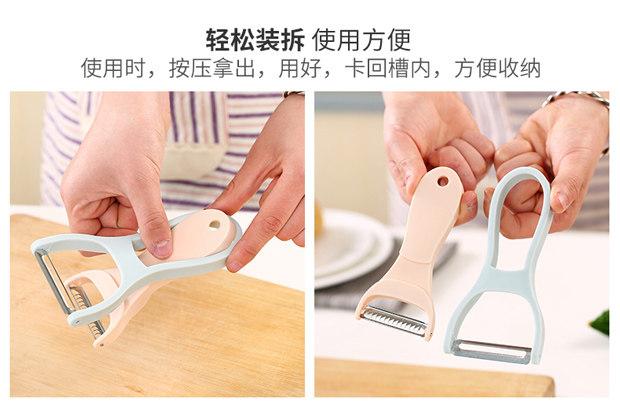 轻松装拆 使用方便
使用时，按压拿出，用好，卡回槽内，方便收纳