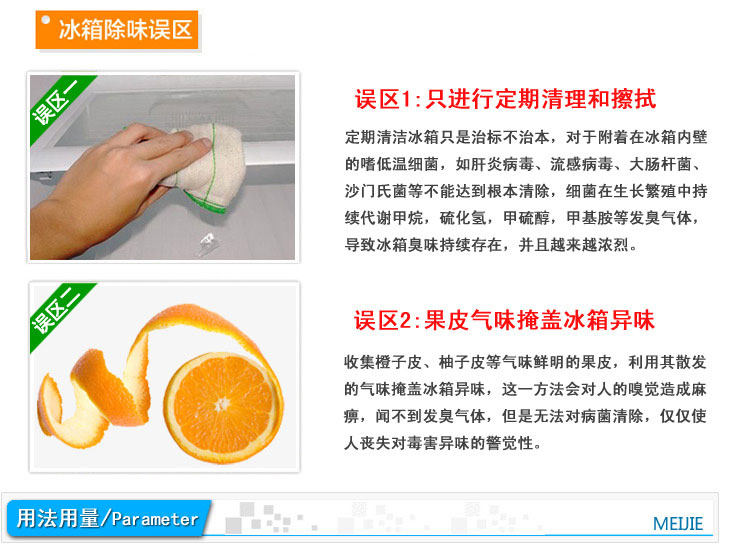 冰箱除味误区

误区一

误区1:只进行定期清理和擦拭

定期清洁冰箱只是治标不治本，对于附着在冰箱内壁的嗜低温细菌，如肝炎病毒、流感病毒、大肠杆菌、沙门氏菌等不能达到根本清除，细菌在生长繁殖中持续代谢甲烷，硫化氢，甲硫醇，甲基胺等发臭气体，导致冰箱臭味持续存在，并且越来越浓烈。

误区二

误区2:果皮气味掩盖冰箱异味

收集橙子皮、柚子皮等气味鲜明的果皮，利用其散发的气味掩盖冰箱异味，这一方法会对人的嗅觉造成麻痹，闻不到发臭气体，但是无法对病菌清除，仅仅使人丧失对毒害异味的警觉性。

用法用量/Parameter

MEIJIE