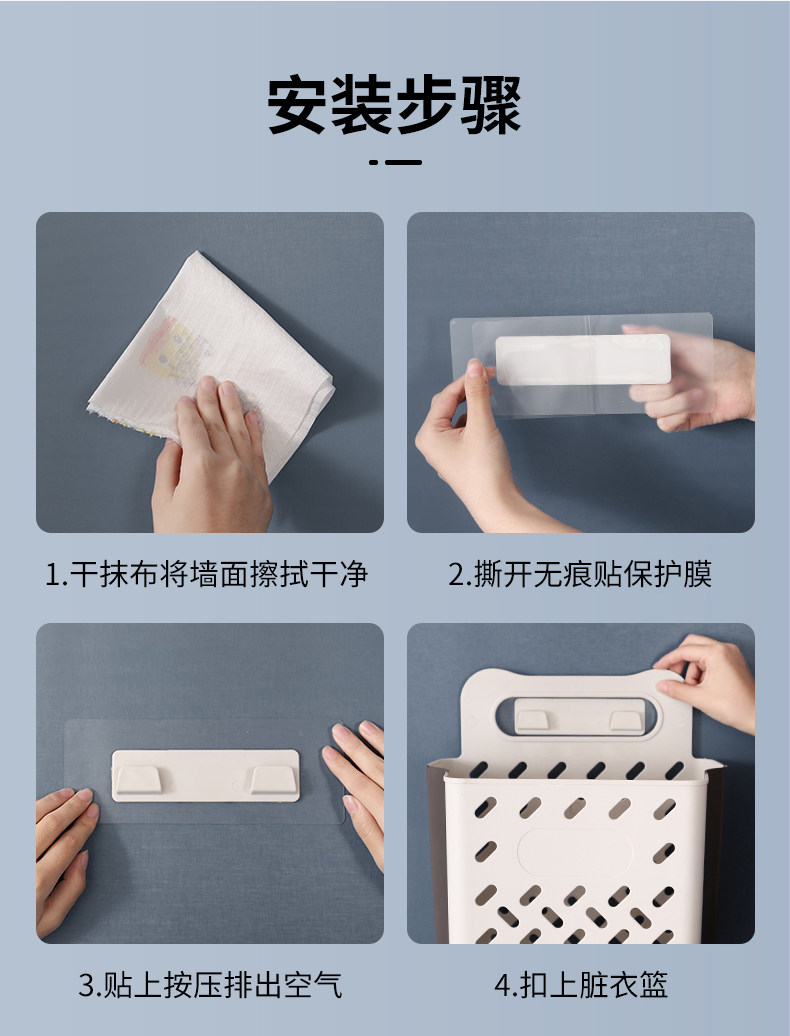 安装步骤

1.干抹布将墙面擦拭干净

2.撕开无痕贴保护膜

3.贴上按压排出空气

4.扣上脏衣篮