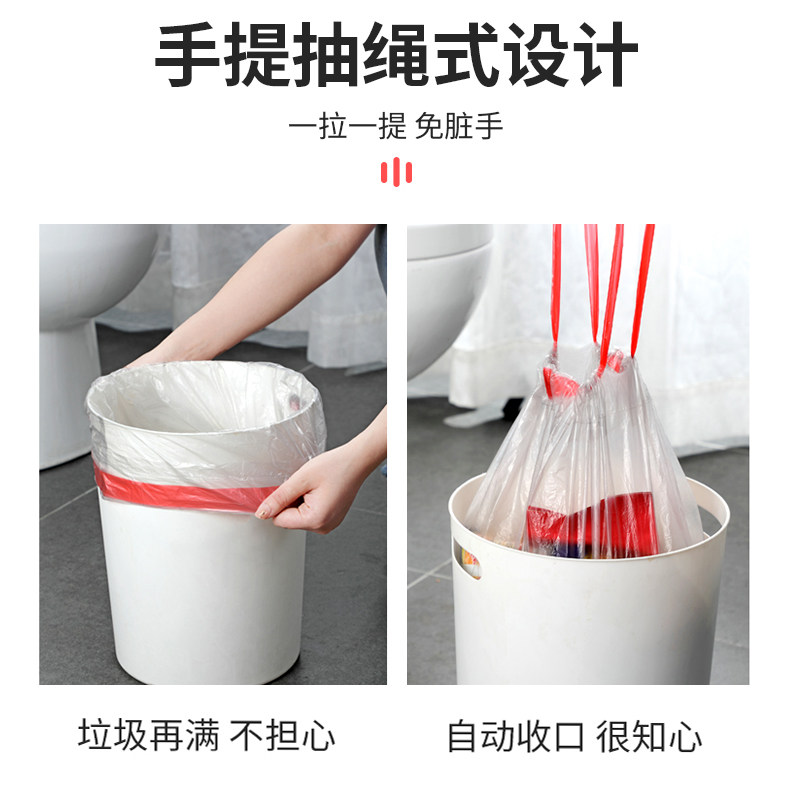 手提抽绳式设计

一拉一提 免脏手

垃圾再满 不担心

自动收口 很知心