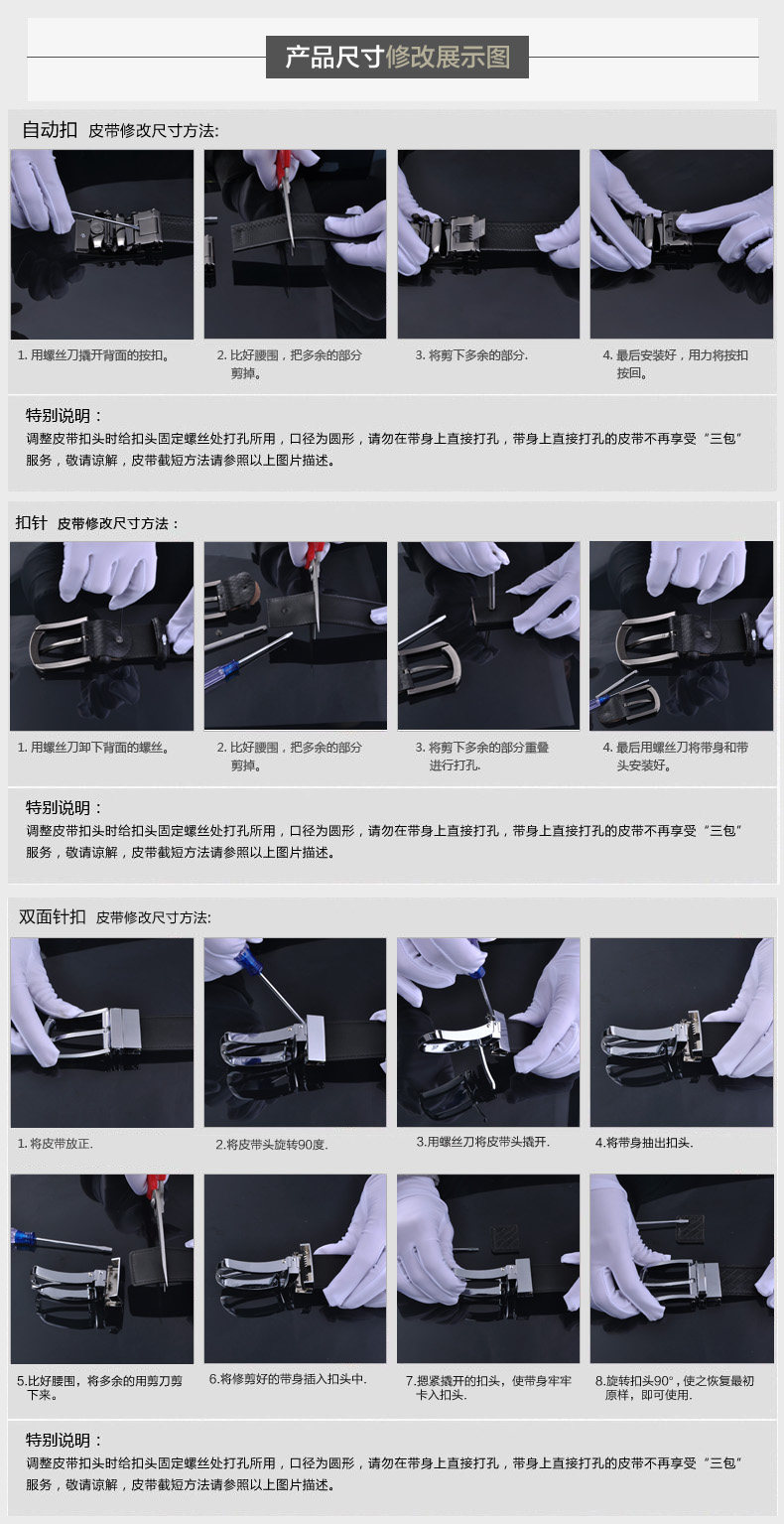 产品尺寸修改展示图

自动扣 皮带修改尺寸方法:

1. 用螺丝刀撬开背面的按扣。

2. 比好腰围，把多余的部分剪掉。

3. 将剪下多余的部分.

4. 最后安装好，用力将按扣按回。

特别说明：
调整皮带扣头时给扣头固定螺丝处打孔所用，口径为圆形，请勿在带身上直接打孔，带身上直接打孔的皮带不再享受“三包”服务，敬请谅解，皮带截短方法请参照以上图片描述。

扣针 皮带修改尺寸方法：

1. 用螺丝刀卸下背面的螺丝。

2. 比好腰围，把多余的部分剪掉。

3. 将剪下多余的部分重叠进行打孔.

4. 最后用螺丝刀将带身和带头安装好。

特别说明：
调整皮带扣头时给扣头固定螺丝处打孔所用，口径为圆形，请勿在带身上直接打孔，带身上直接打孔的皮带不再享受“三包”服务，敬请谅解，皮带截短方法请参照以上图片描述。

双面针扣 皮带修改尺寸方法:

1. 将皮带放正.

2.将皮带头旋转90度.

3.用螺丝刀将皮带头撬开.

4.将带身抽出扣头.

5.比好腰围，将多余的用剪刀剪下来。

6.将修剪好的带身插入扣头中.

7.摁紧撬开的扣头，使带身牢牢卡入扣头.

8.旋转扣头90°，使之恢复最初原样，即可使用.

特别说明：
调整皮带扣头时给扣头固定螺丝处打孔所用，口径为圆形，请勿在带身上直接打孔，带身上直接打孔的皮带不再享受“三包”服务，敬请谅解，皮带截短方法请参照以上图片描述。