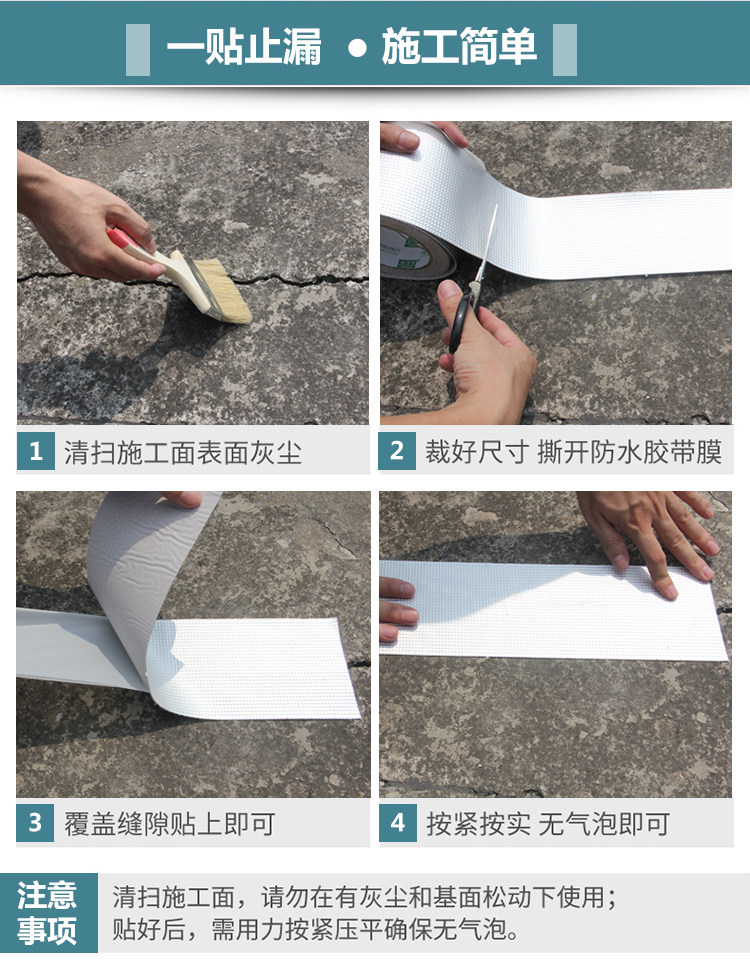 一贴止漏 • 施工简单

1 清扫施工面表面灰尘

2 裁好尺寸 撕开防水胶带膜

3 覆盖缝隙贴上即可

4 按紧按实 无气泡即可

注意事项

清扫施工面，请勿在有灰尘和基面松动下使用；
贴好后，需用力按紧压平确保无气泡。