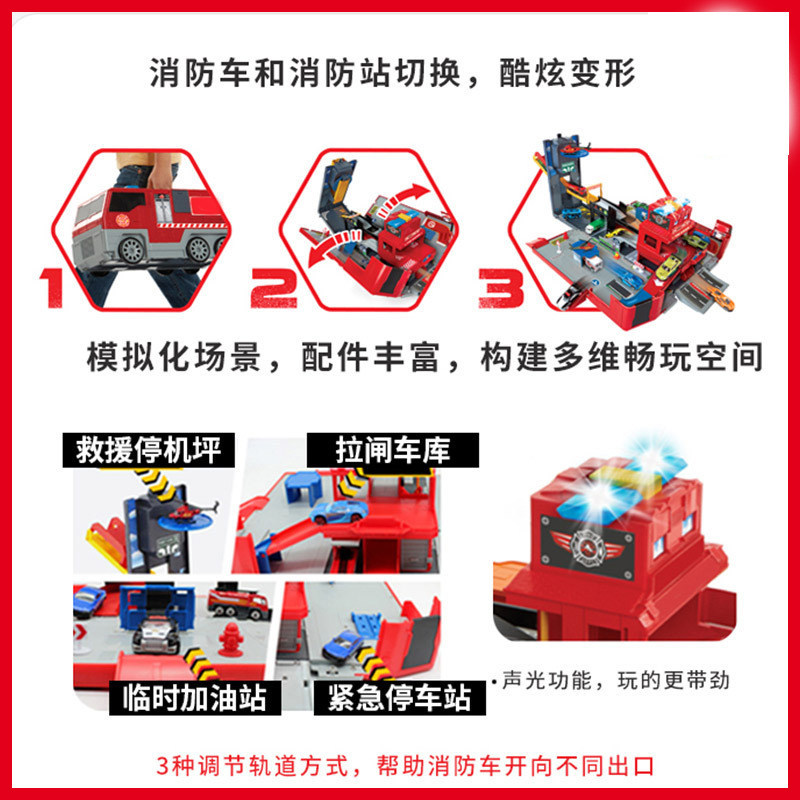 消防车和消防站切换，酷炫变形

1

2

3

模拟化场景，配件丰富，构建多维畅玩空间

救援停机坪

拉闸车库

临时加油站

紧急停车站

·声光功能，玩的更带劲

3种调节轨道方式，帮助消防车开向不同出口