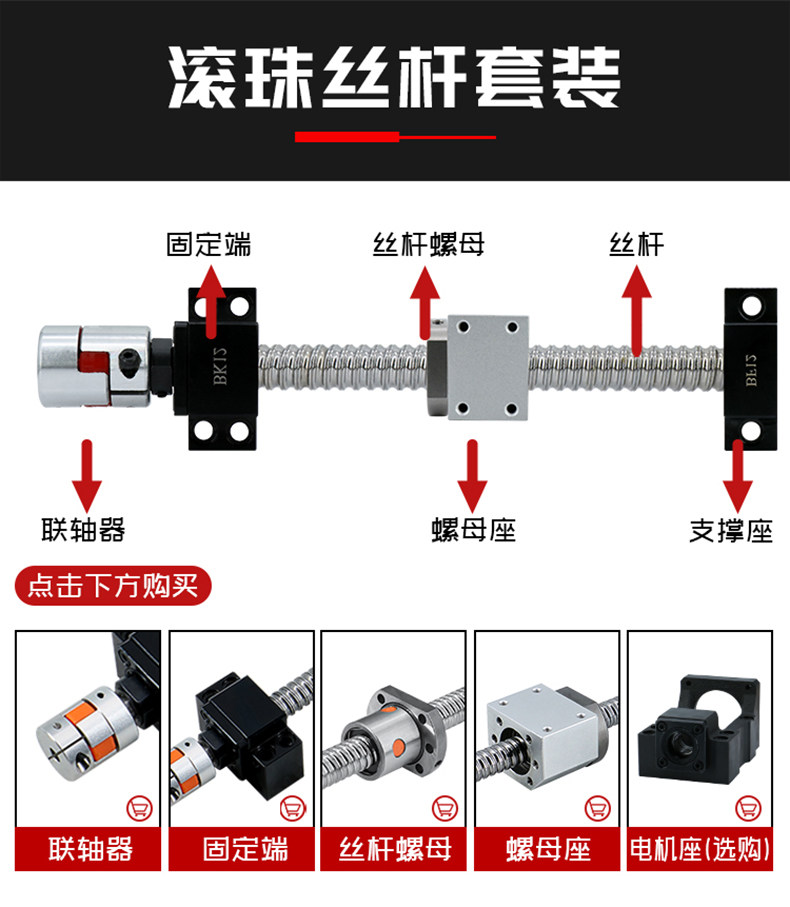 滚珠丝杆套装

固定端
丝杆螺母
丝杆

BK15
BF15

联轴器
螺母座
支撑座

点击下方购买

联轴器
固定端
丝杆螺母
螺母座
电机座(选购)