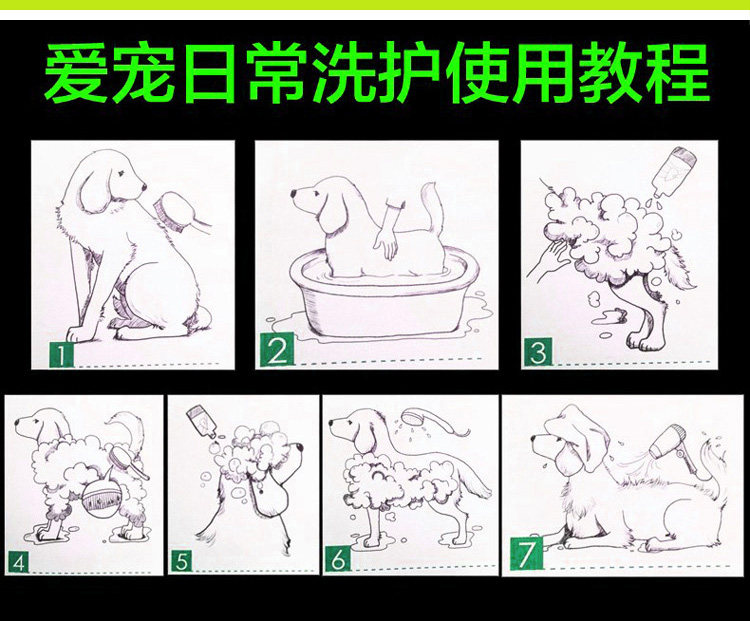 爱宠日常洗护使用教程

1

2

3

4

5

6

7