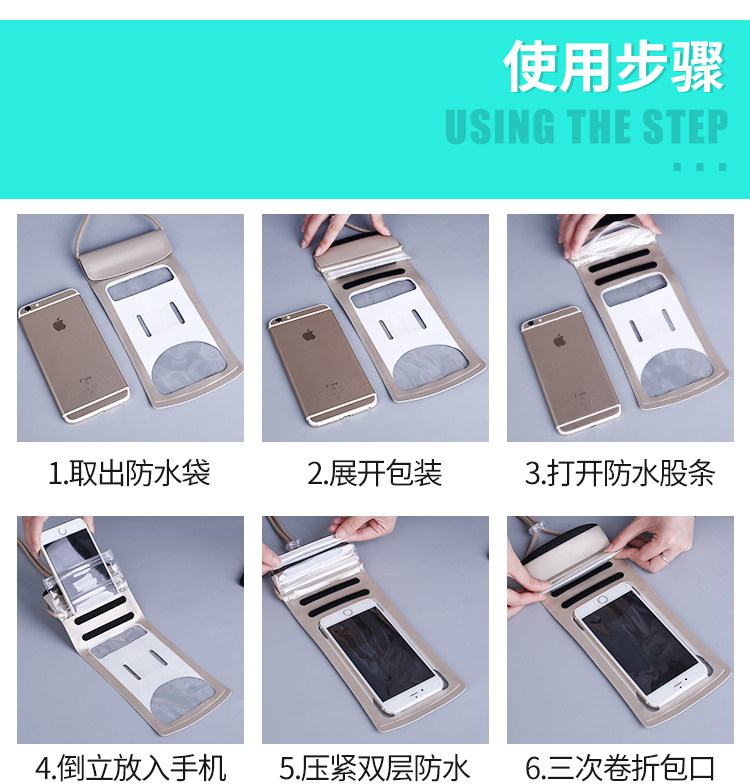 使用步骤
USING THE STEP
...

1.取出防水袋

2.展开包装

3.打开防水股条

4.倒立放入手机

5.压紧双层防水

6.三次卷折包口