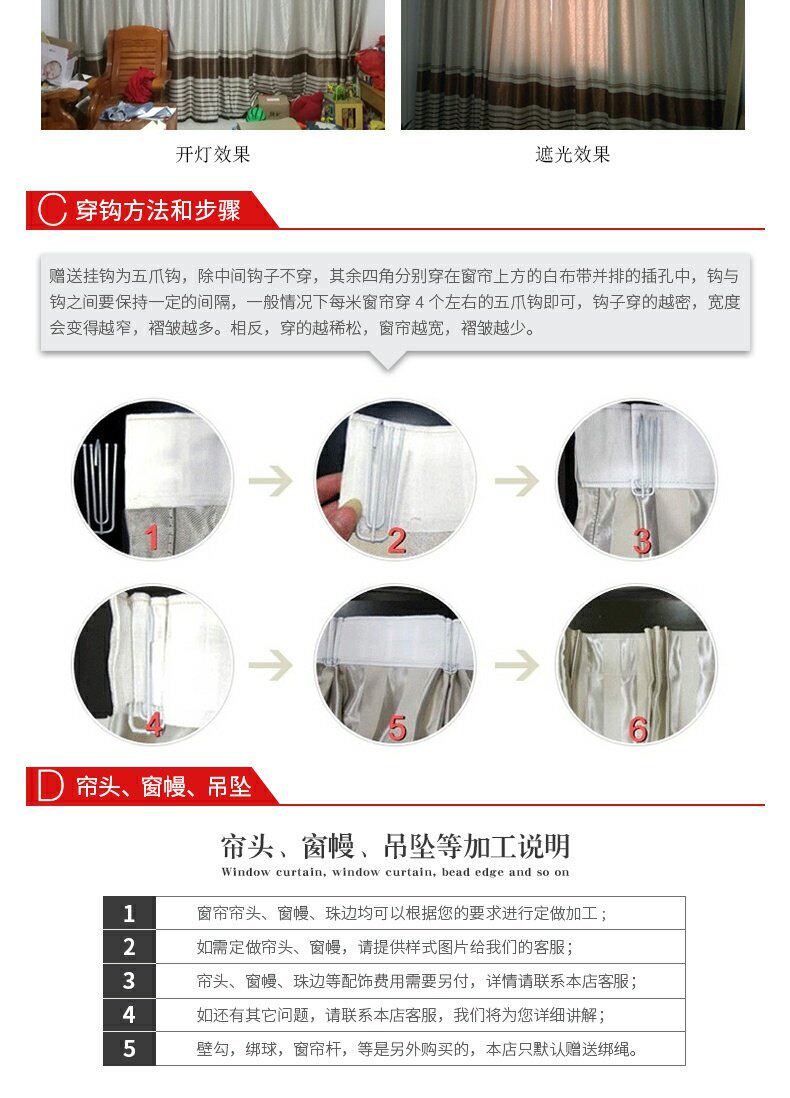 开灯效果

遮光效果

C 穿钩方法和步骤

赠送挂钩为五爪钩，除中间钩子不穿，其余四角分别穿在窗帘上方的白布带并排的插孔中，钩与钩之间要保持一定的间隔，一般情况下每米窗帘穿 4 个左右的五爪钩即可，钩子穿的越密，宽度会变得越窄，褶皱越多。相反，穿的越稀松，窗帘越宽，褶皱越少。

1

2

3

4

5

6

D 帘头、窗幔、吊坠

帘头、窗幔、吊坠等加工说明

Window curtain, window curtain, bead edge and so on

| 1 | 窗帘帘头、窗幔、珠边均可以根据您的要求进行定做加工； |
|---|---|
| 2 | 如需定做帘头、窗幔，请提供样式图片给我们的客服； |
| 3 | 帘头、窗幔、珠边等配饰费用需要另付，详情请联系本店客服； |
| 4 | 如还有其它问题，请联系本店客服，我们将为您详细讲解； |
| 5 | 壁勾，绑球，窗帘杆，等是另外购买的，本店只默认赠送绑绳。 |