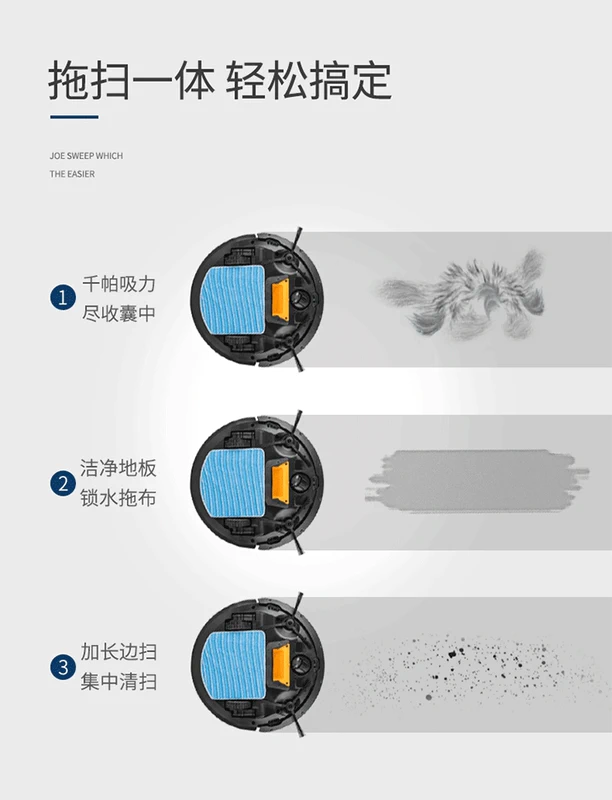 拖扫一体 轻松搞定

JOE SWEEP WHICH
THE EASIER

1 千帕吸力
尽收囊中

2 洁净地板
锁水拖布

3 加长边扫
集中清扫