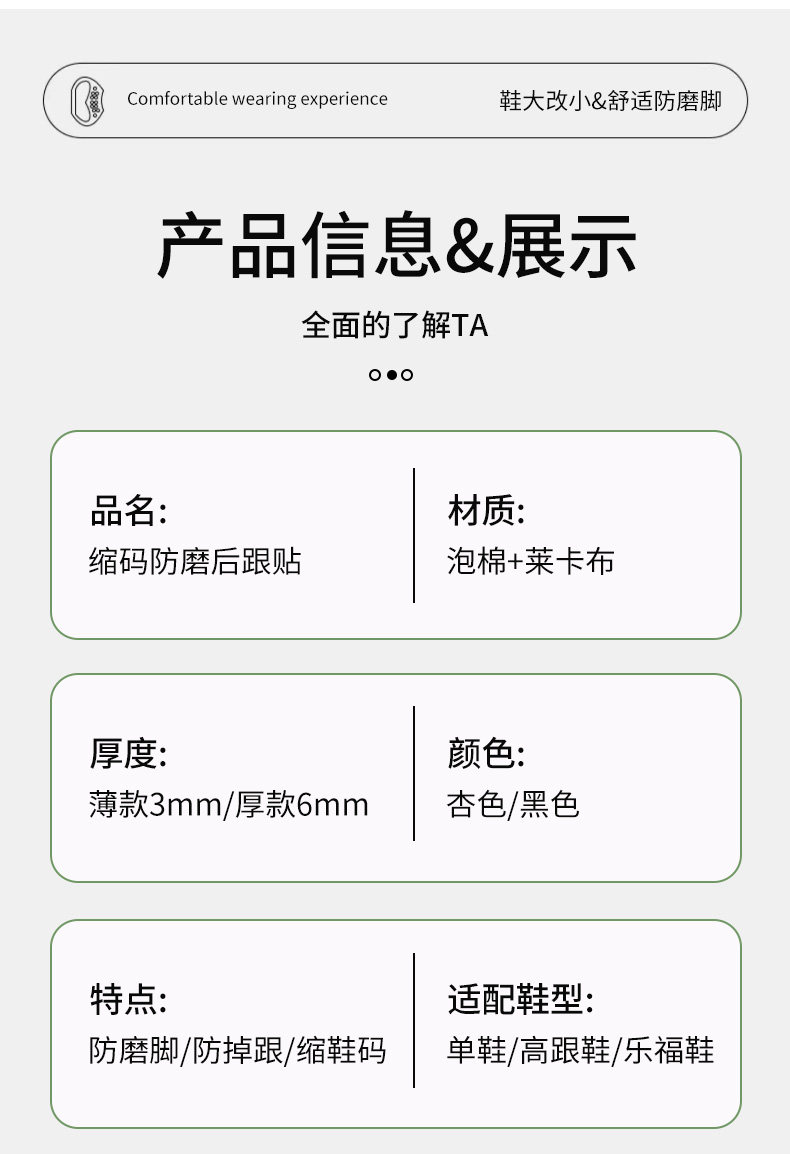 Comfortable wearing experience

鞋大改小&舒适防磨脚

产品信息&展示

全面的了解TA

品名:
缩码防磨后跟贴

材质:
泡棉+莱卡布

厚度:
薄款3mm/厚款6mm

颜色:
杏色/黑色

特点:
防磨脚/防掉跟/缩鞋码

适配鞋型:
单鞋/高跟鞋/乐福鞋