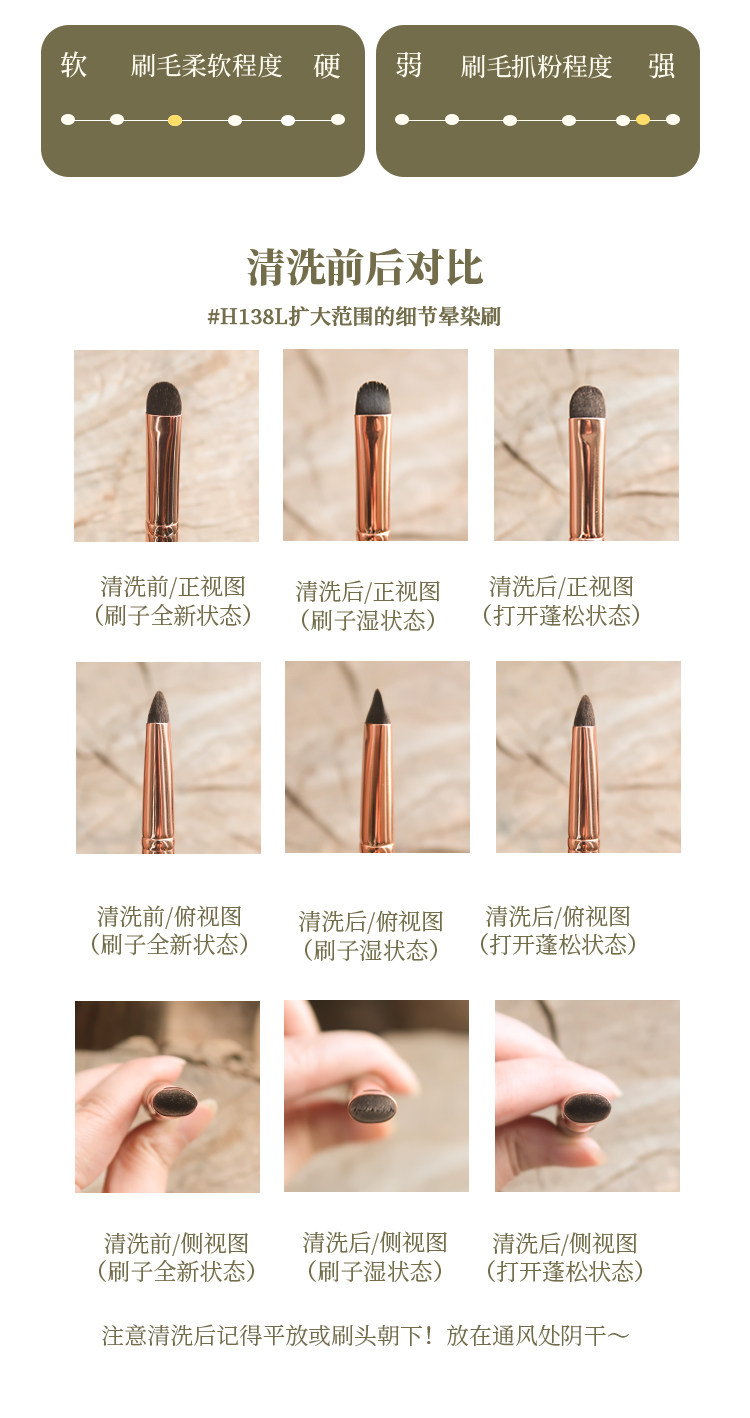 软　刷毛柔软程度　硬

弱　刷毛抓粉程度　强

清洗前后对比

#H138L扩大范围的细节晕染刷

清洗前/正视图
（刷子全新状态）

清洗后/正视图
（刷子湿状态）

清洗后/正视图
（打开蓬松状态）

清洗前/俯视图
（刷子全新状态）

清洗后/俯视图
（刷子湿状态）

清洗后/俯视图
（打开蓬松状态）

清洗前/侧视图
（刷子全新状态）

清洗后/侧视图
（刷子湿状态）

清洗后/侧视图
（打开蓬松状态）

注意清洗后记得平放或刷头朝下！放在通风处阴干～