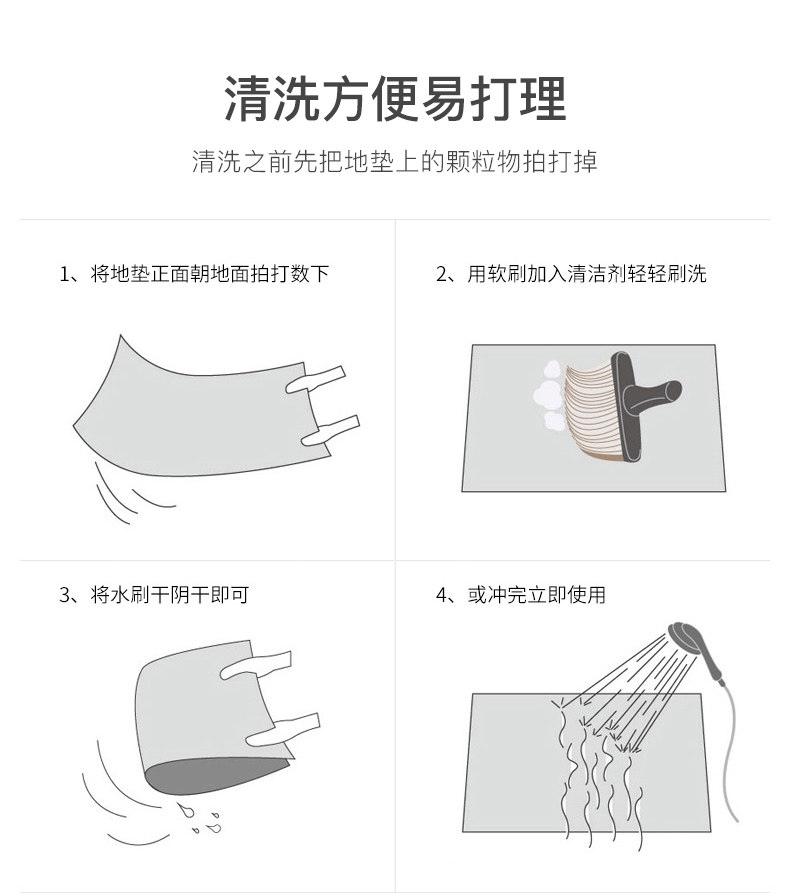 清洗方便易打理

清洗之前先把地垫上的颗粒物拍打掉

1、将地垫正面朝地面拍打数下

2、用软刷加入清洁剂轻轻刷洗

3、将水刷干阴干即可

4、或冲完立即使用