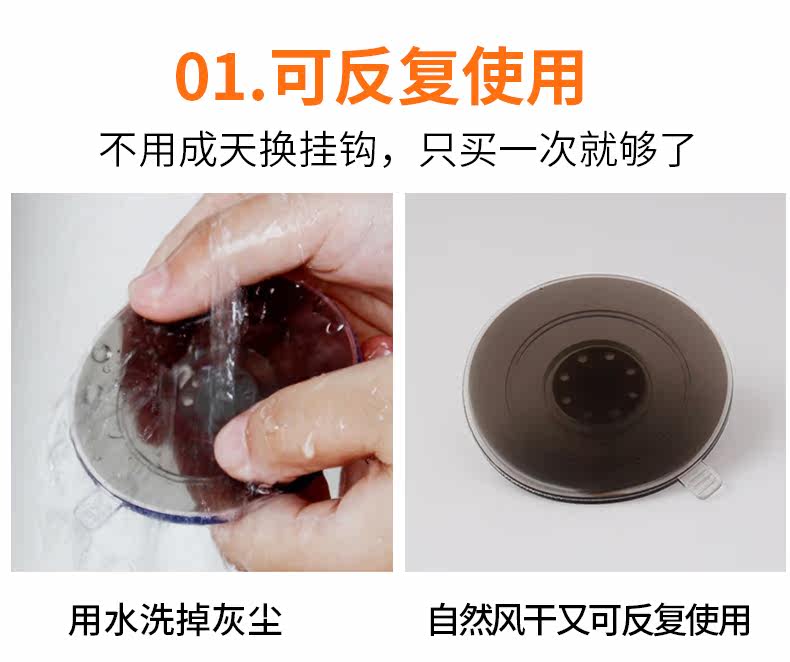 01.可反复使用

不用成天换挂钩，只买一次就够了

用水洗掉灰尘

自然风干又可反复使用